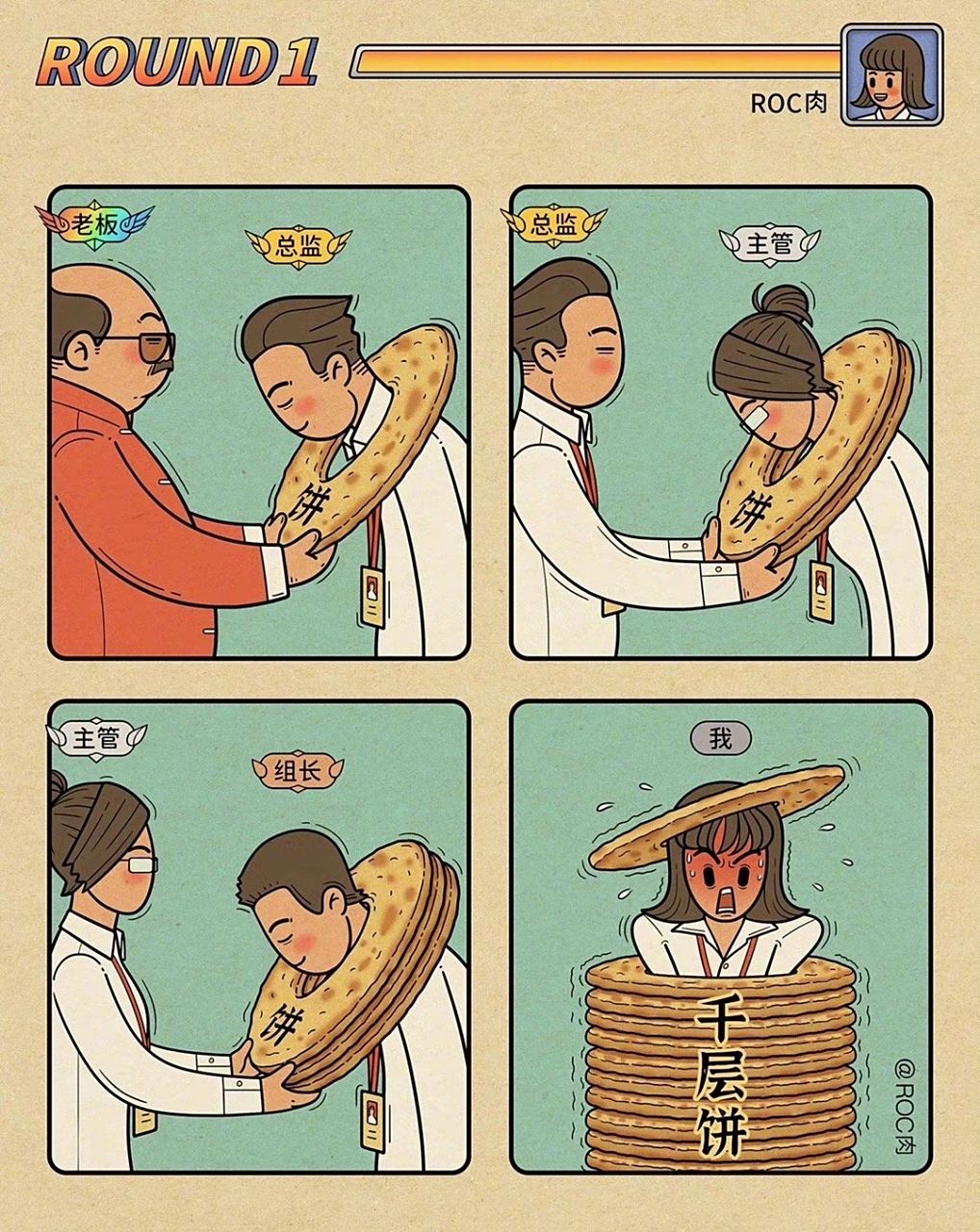 ROUND 1

ROC肉

老板

总监

饼

总监

主管

饼

主管

组长

饼

我

千层饼

@ROC肉