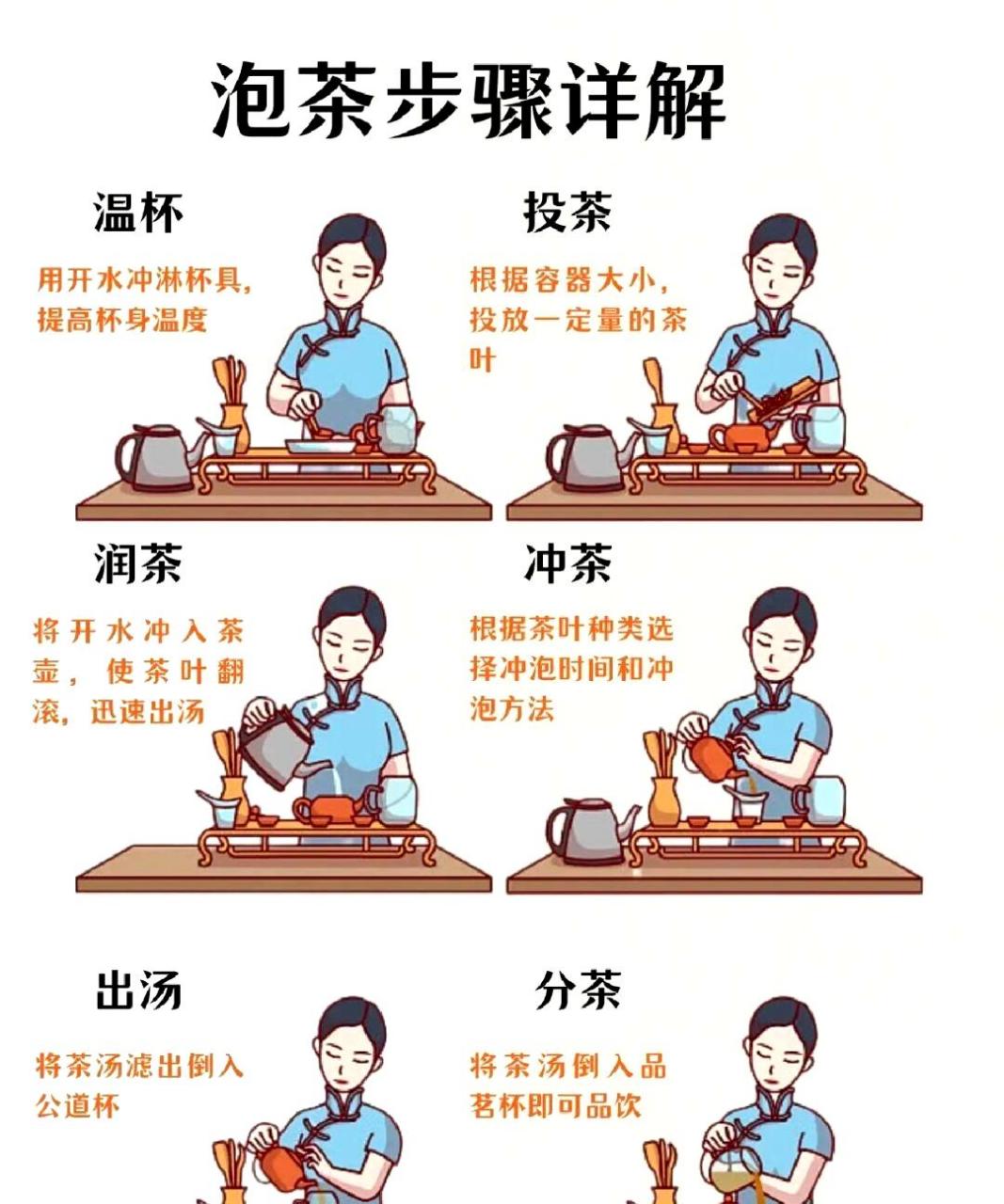 泡茶步骤详解

温杯

用开水冲淋杯具，提高杯身温度

投茶

根据容器大小，投放一定量的茶叶

润茶

将开水冲入茶壶，使茶叶翻滚，迅速出汤

冲茶

根据茶叶种类选择冲泡时间和冲泡方法

出汤

将茶汤滤出倒入公道杯

分茶

将茶汤倒入品茗杯即可品饮