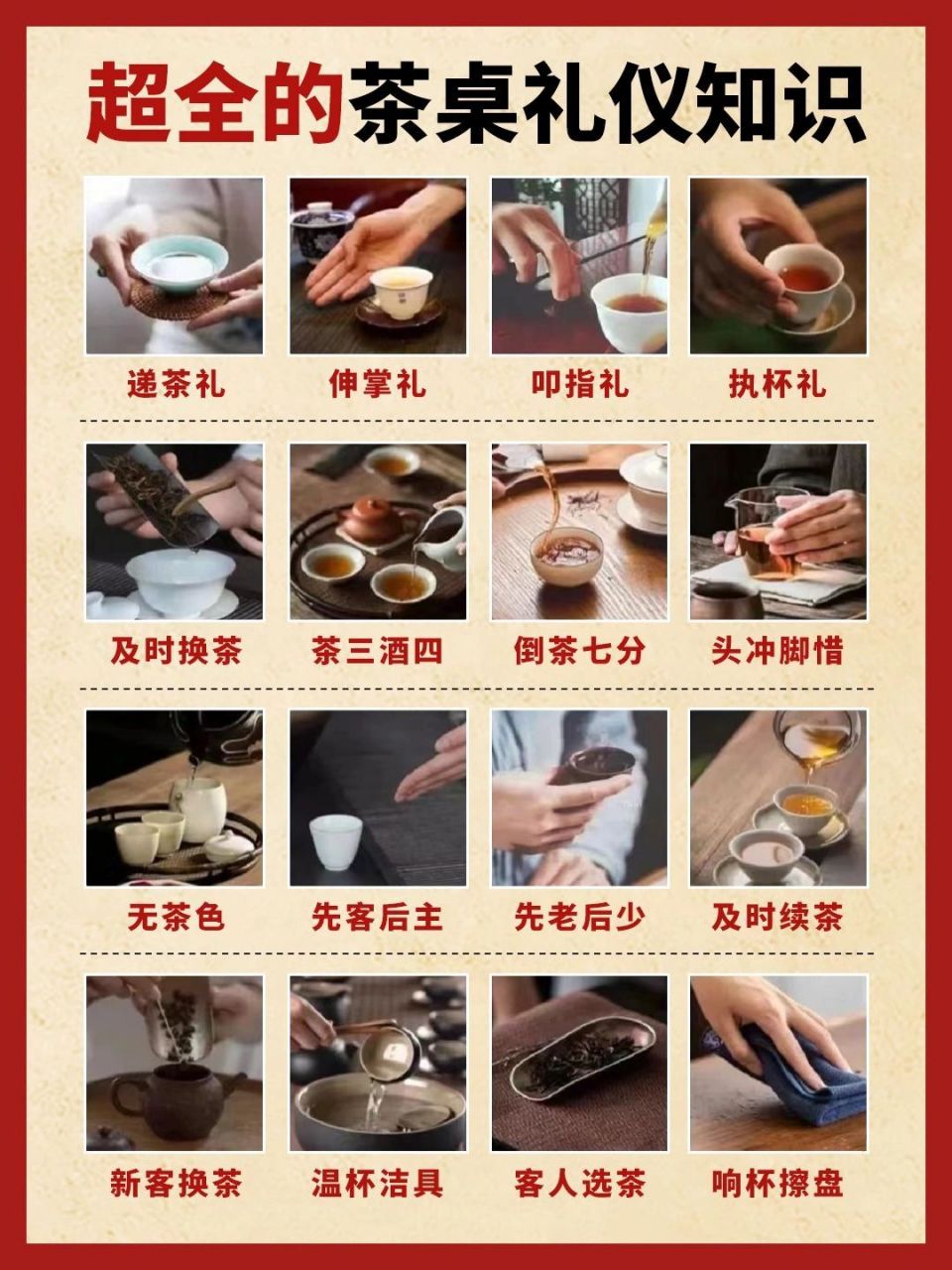 超全的茶桌礼仪知识

递茶礼

伸掌礼

叩指礼

执杯礼

及时换茶

茶三酒四

倒茶七分

头冲脚惜

无茶色

先客后主

先老后少

及时续茶

新客换茶

温杯洁具

客人选茶

响杯擦盘