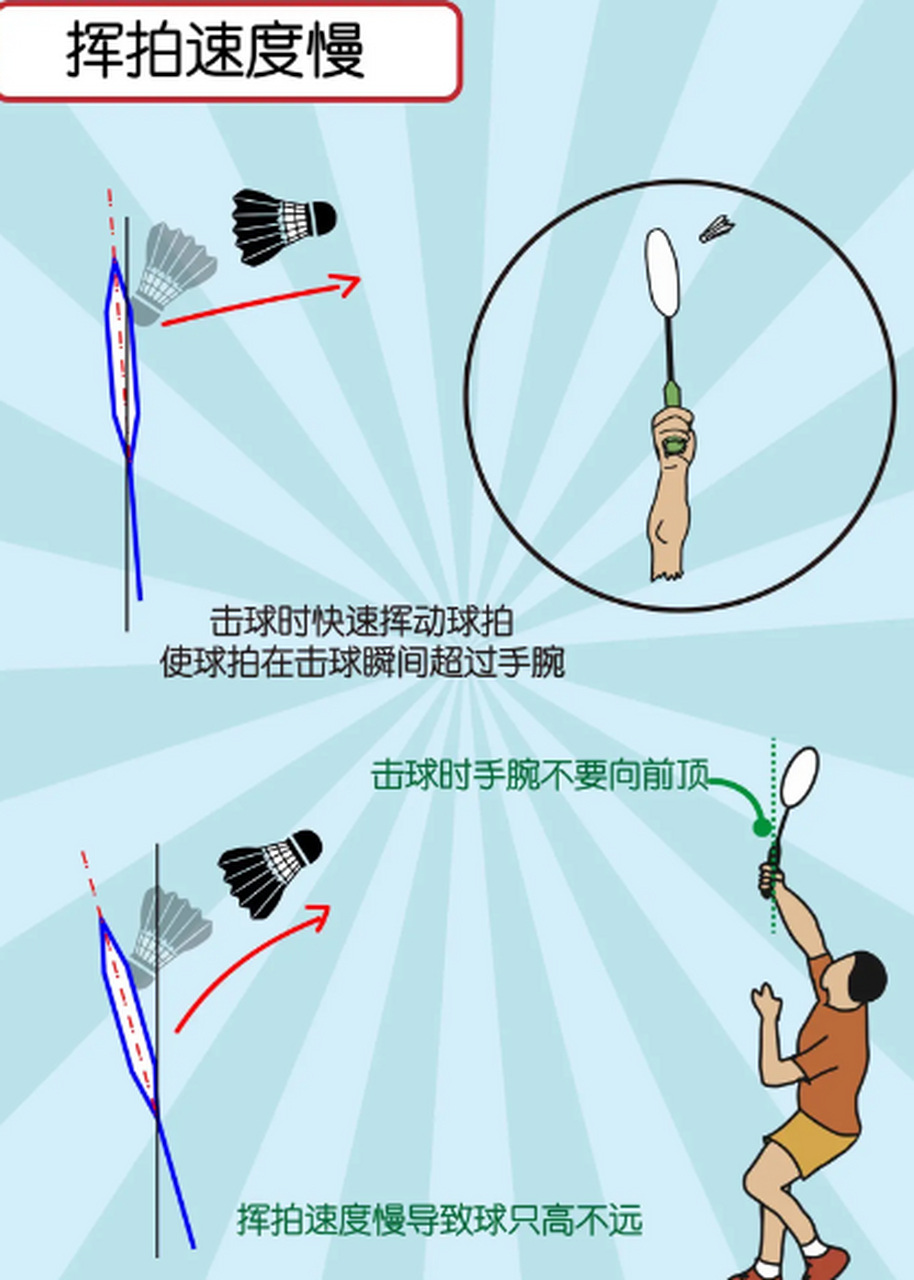 挥拍速度慢

击球时快速挥动球拍
使球拍在击球瞬间超过手腕

击球时手腕不要向前顶

挥拍速度慢导致球只高不远