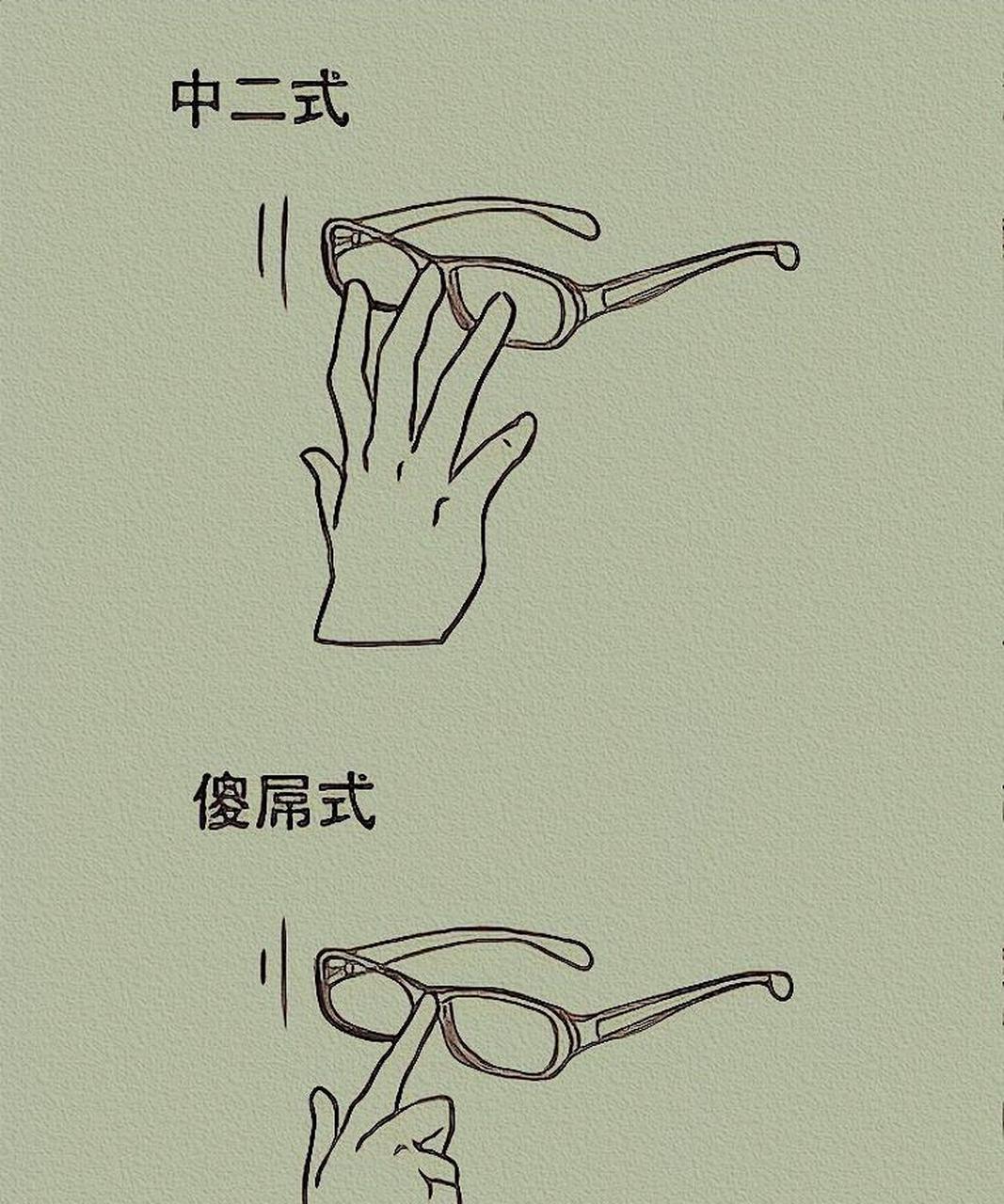 中二式

傻屌式