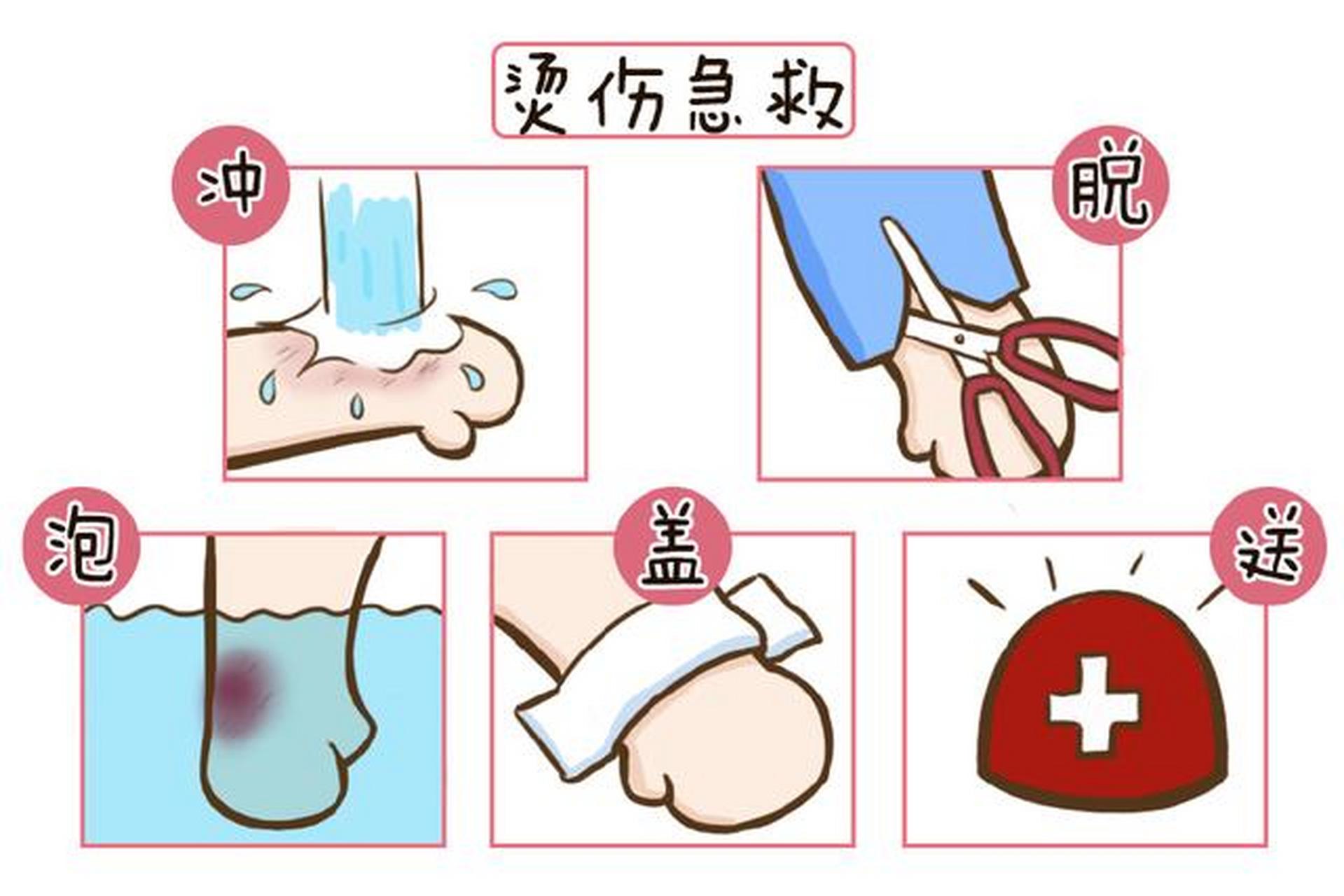 烫伤急救

冲

脱

泡

盖

送