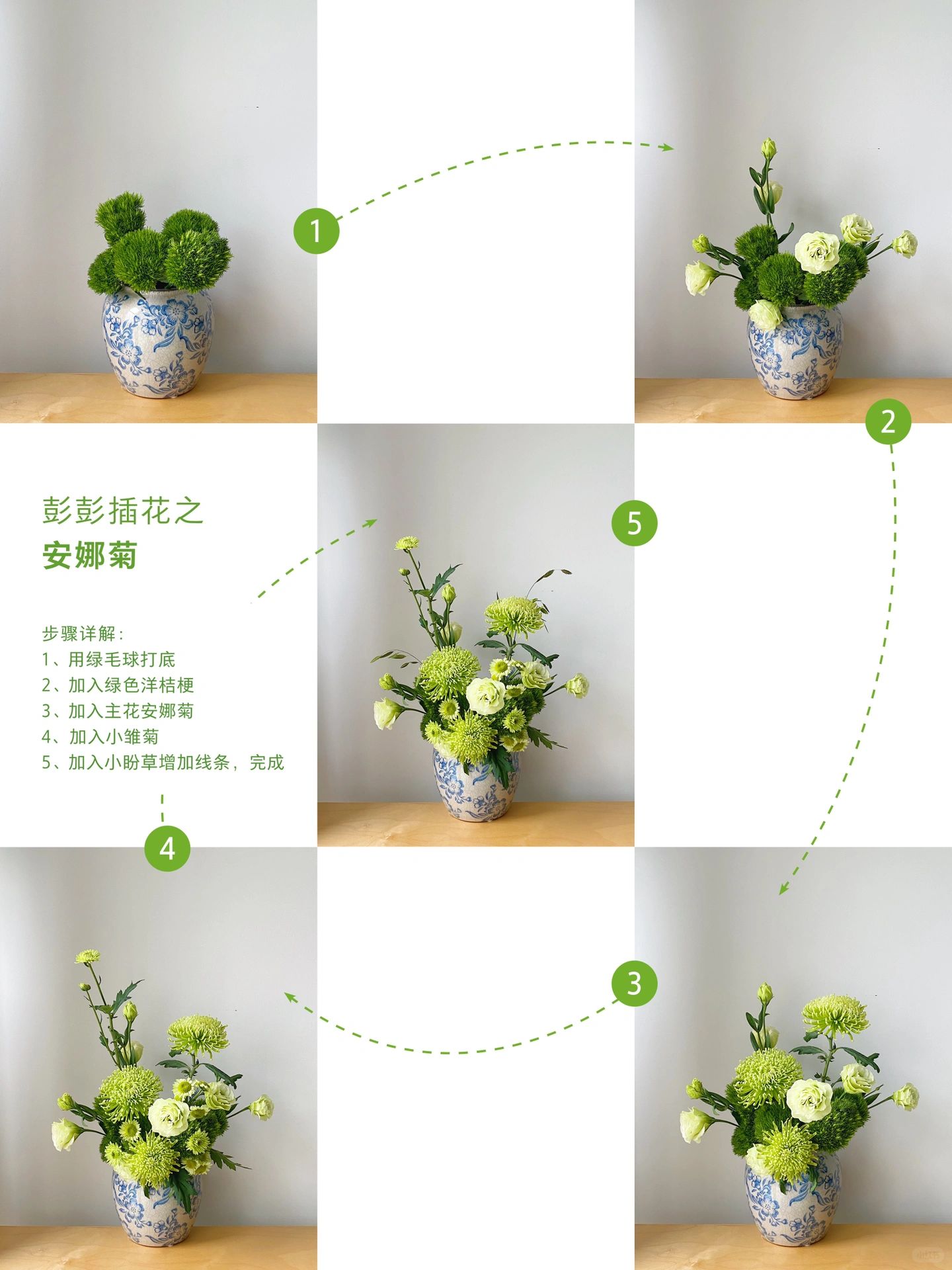 1

2

彭彭插花之
安娜菊

5

步骤详解：
1、用绿毛球打底
2、加入绿色洋桔梗
3、加入主花安娜菊
4、加入小雏菊
5、加入小盼草增加线条，完成

4

3