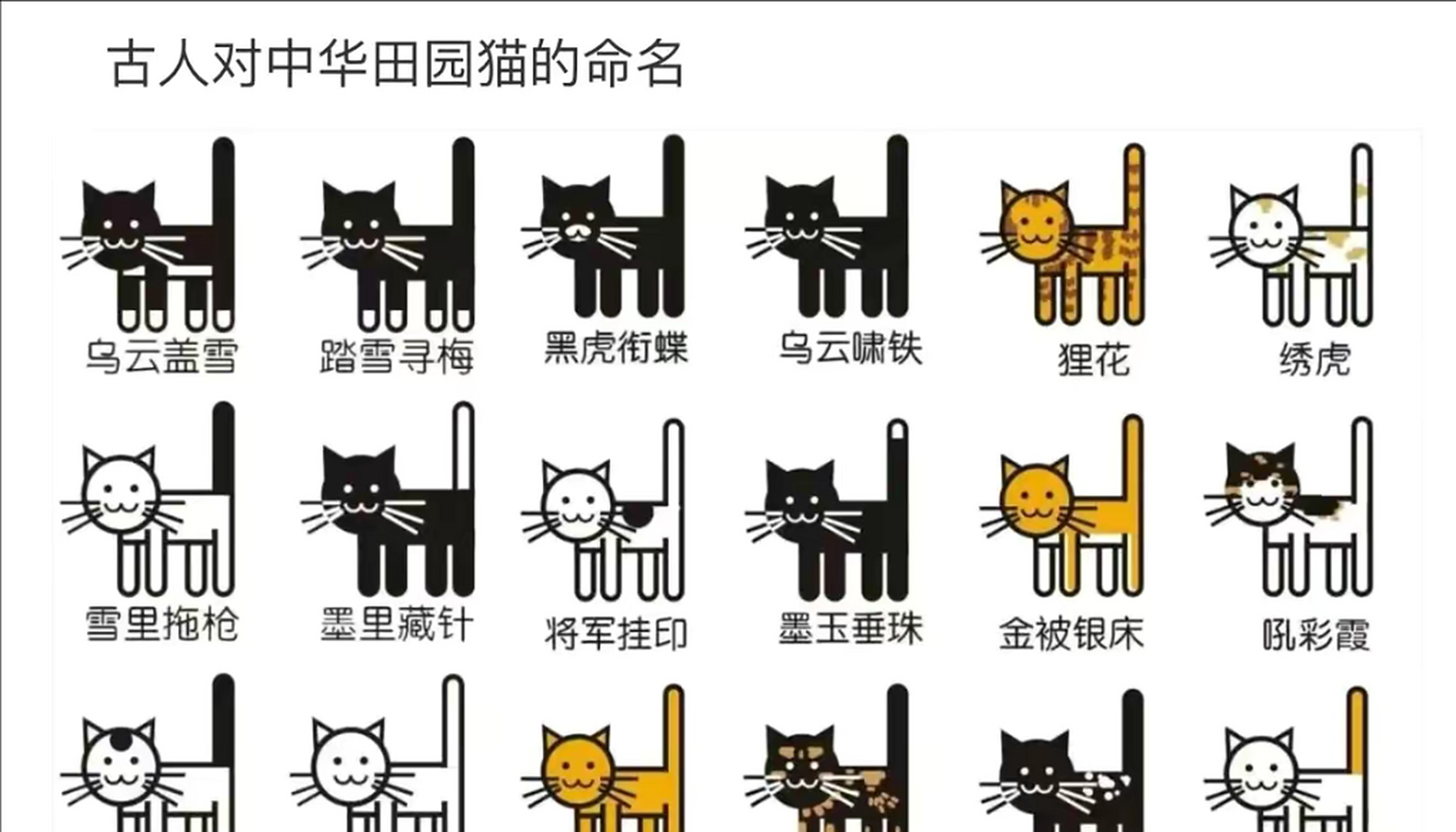 古人对中华田园猫的命名

乌云盖雪
踏雪寻梅
黑虎衔蝶
乌云啸铁
狸花
绣虎

雪里拖枪
墨里藏针
将军挂印
墨玉垂珠
金被银床
吼彩霞