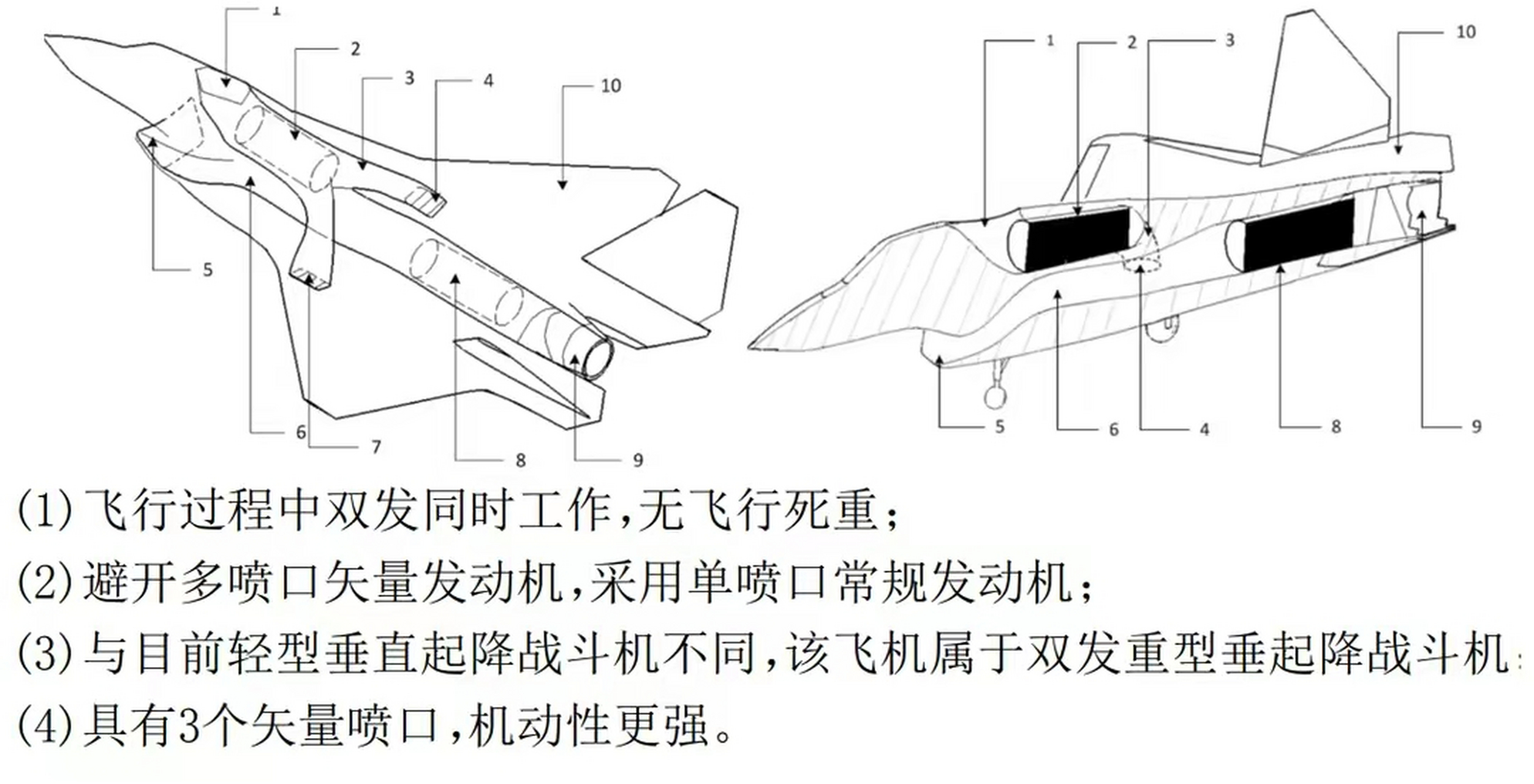 1
2
3
4
10
5
6
7
8
9

1
2
3
10
5
6
4
8
9

(1)飞行过程中双发同时工作,无飞行死重;
(2)避开多喷口矢量发动机,采用单喷口常规发动机;
(3)与目前轻型垂直起降战斗机不同,该飞机属于双发重型垂起降战斗机;
(4)具有3个矢量喷口,机动性更强。