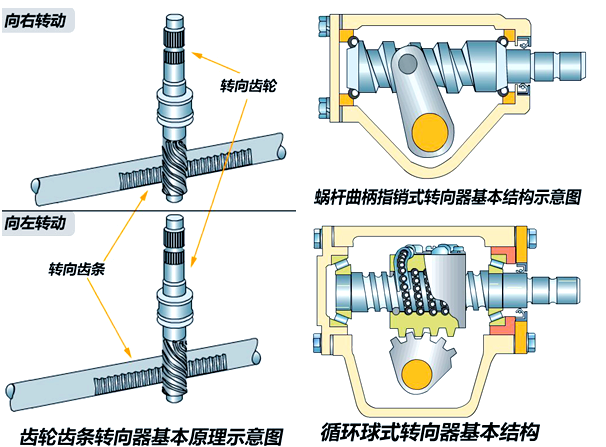 向右转动

转向齿轮

向左转动

转向齿条

齿轮齿条转向器基本原理示意图

蜗杆曲柄指销式转向器基本结构示意图

循环球式转向器基本结构