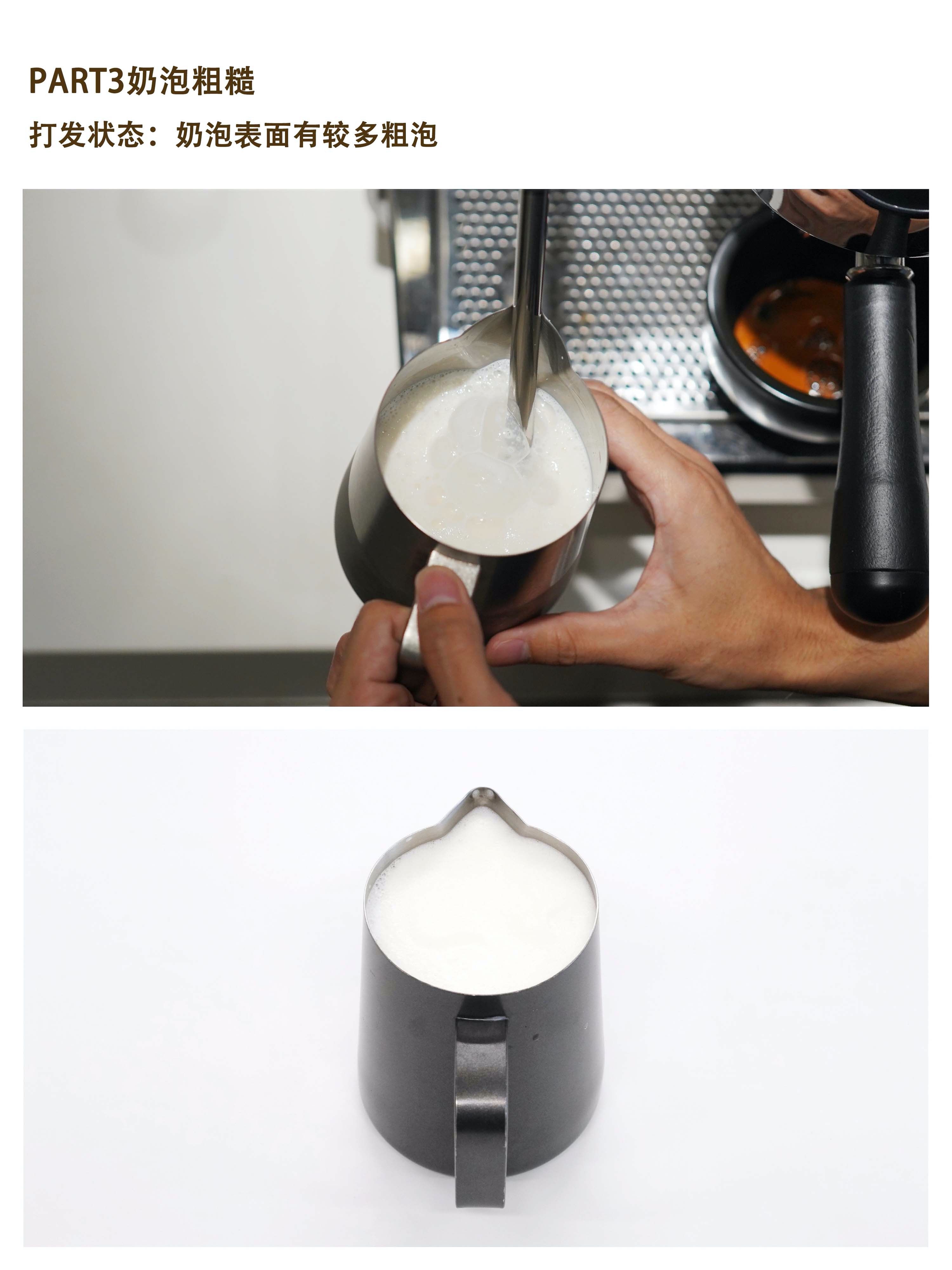 PART3奶泡粗糙

打发状态：奶泡表面有较多粗泡