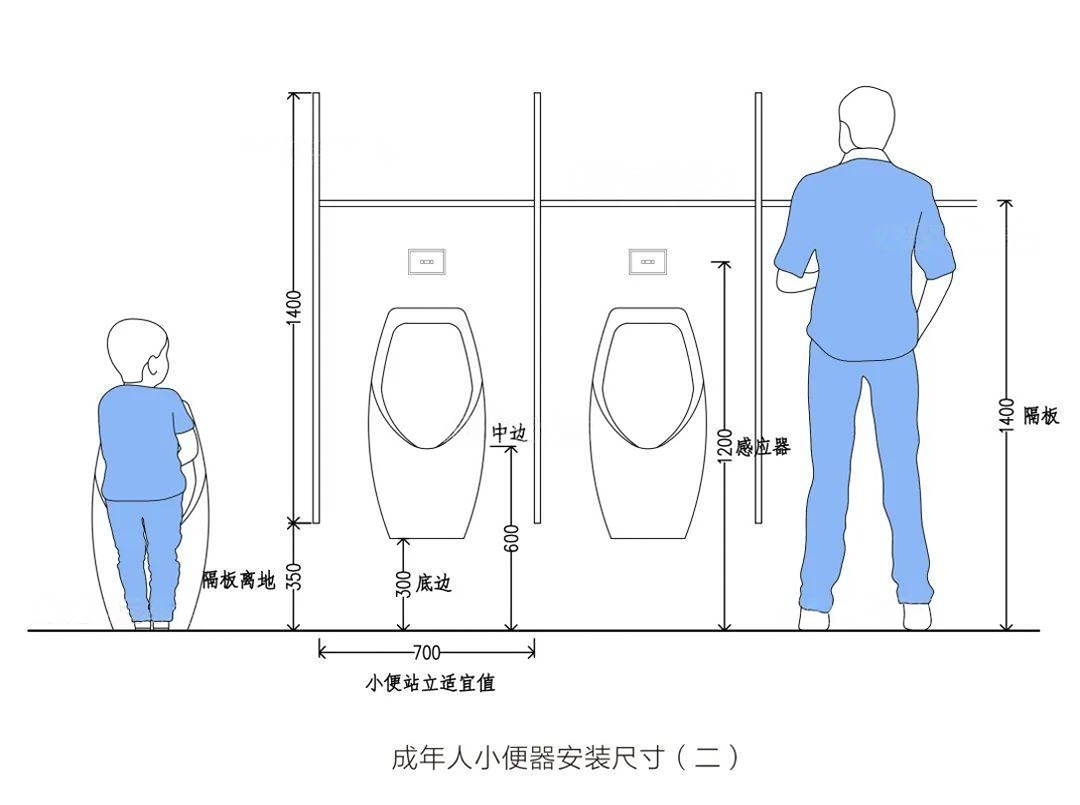 1400

中边

1200 感应器

1400 隔板

隔板离地 350

300 底边

600

700

小便站立适宜值

成年人小便器安装尺寸（二）