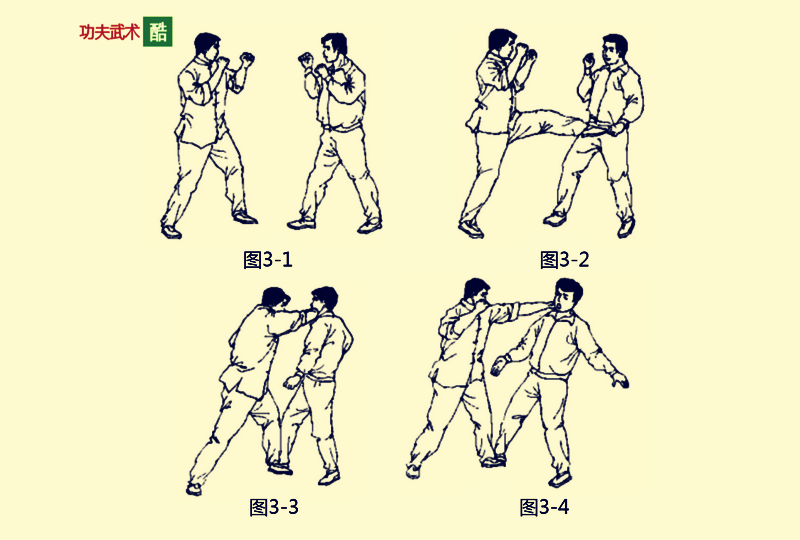 功夫武术 酷

图3-1

图3-2

图3-3

图3-4