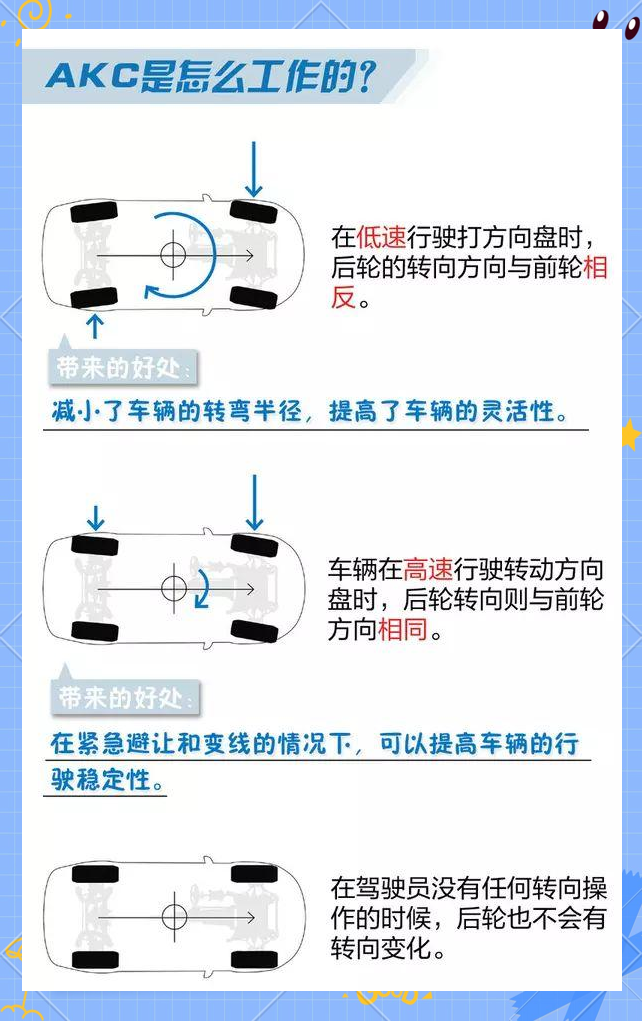 AKC是怎么工作的？

在低速行驶打方向盘时，后轮的转向方向与前轮相反。

带来的好处：

减小了车辆的转弯半径，提高了车辆的灵活性。

车辆在高速行驶转动方向盘时，后轮转向则与前轮方向相同。

带来的好处：

在紧急避让和变线的情况下，可以提高车辆的行驶稳定性。

在驾驶员没有任何转向操作的时候，后轮也不会有转向变化。