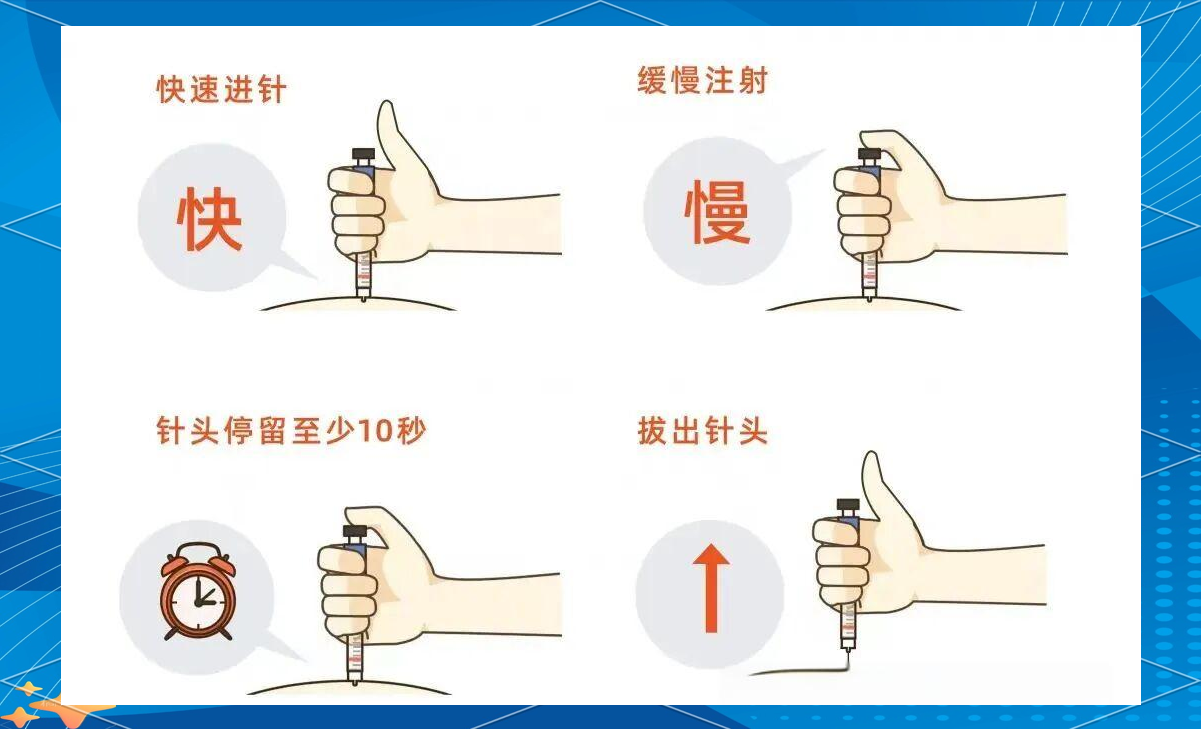 快速进针

快

缓慢注射

慢

针头停留至少10秒

拔出针头