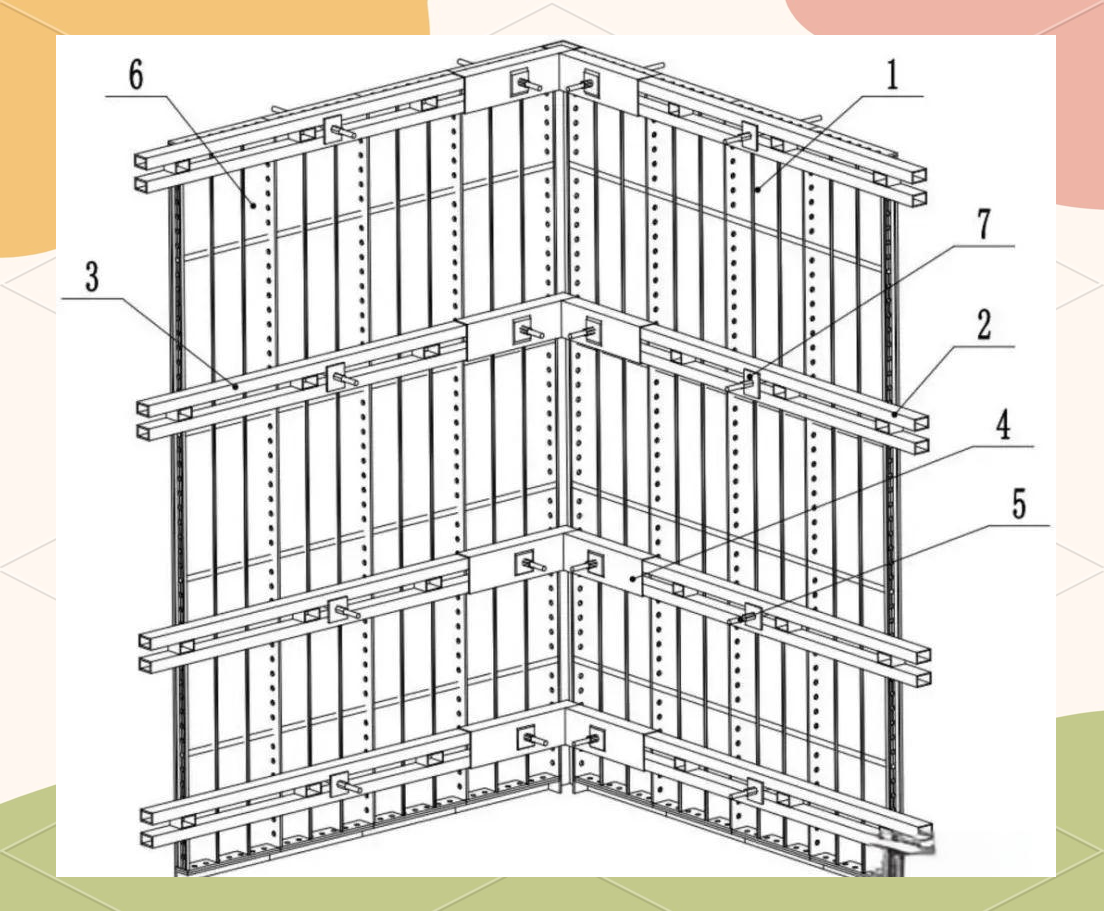 6
1
7
3
2
4
5