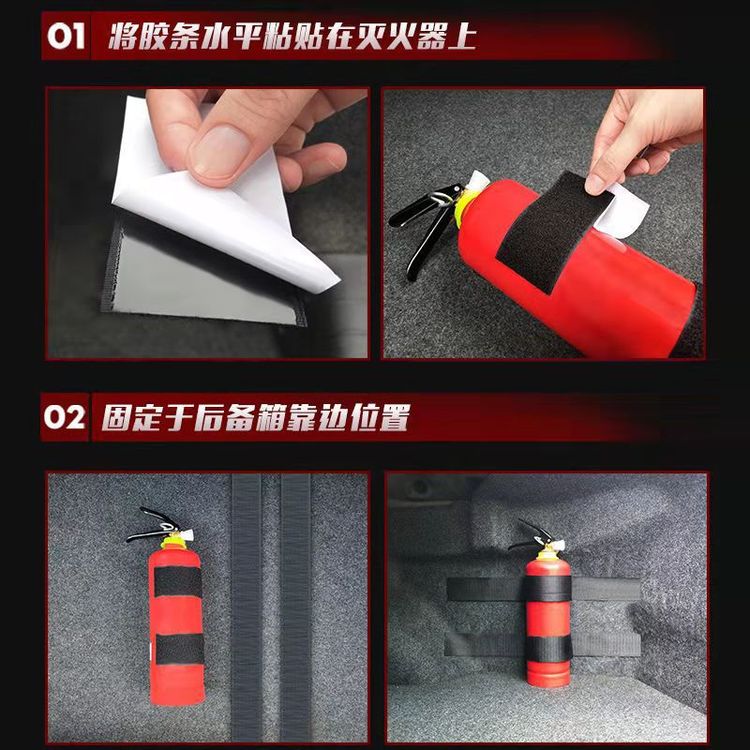 01 将胶条水平粘贴在灭火器上

02 固定于后备箱靠边位置