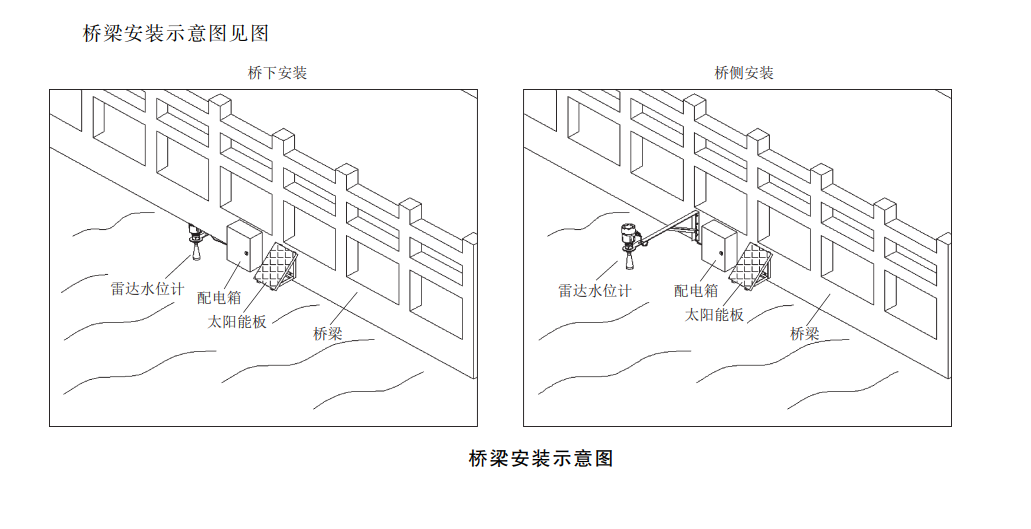 桥梁安装示意图见图

桥下安装

雷达水位计
配电箱
太阳能板
桥梁

桥侧安装

雷达水位计
配电箱
太阳能板
桥梁

桥梁安装示意图