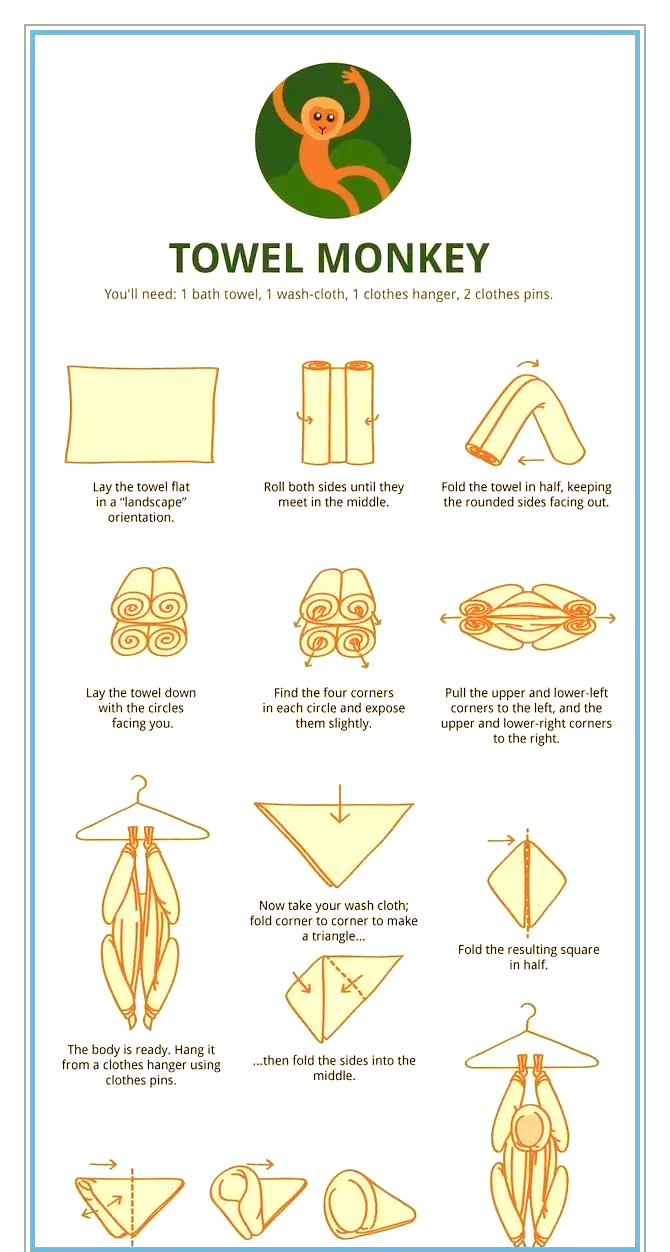 TOWEL MONKEY

You'll need: 1 bath towel, 1 wash-cloth, 1 clothes hanger, 2 clothes pins.

Lay the towel flat in a "landscape" orientation.

Roll both sides until they meet in the middle.

Fold the towel in half, keeping the rounded sides facing out.

Lay the towel down with the circles facing you.

Find the four corners in each circle and expose them slightly.

Pull the upper and lower-left corners to the left, and the upper and lower-right corners to the right.

The body is ready. Hang it from a clothes hanger using clothes pins.

Now take your wash cloth; fold corner to corner to make a triangle...

...then fold the sides into the middle.

Fold the resulting square in half.