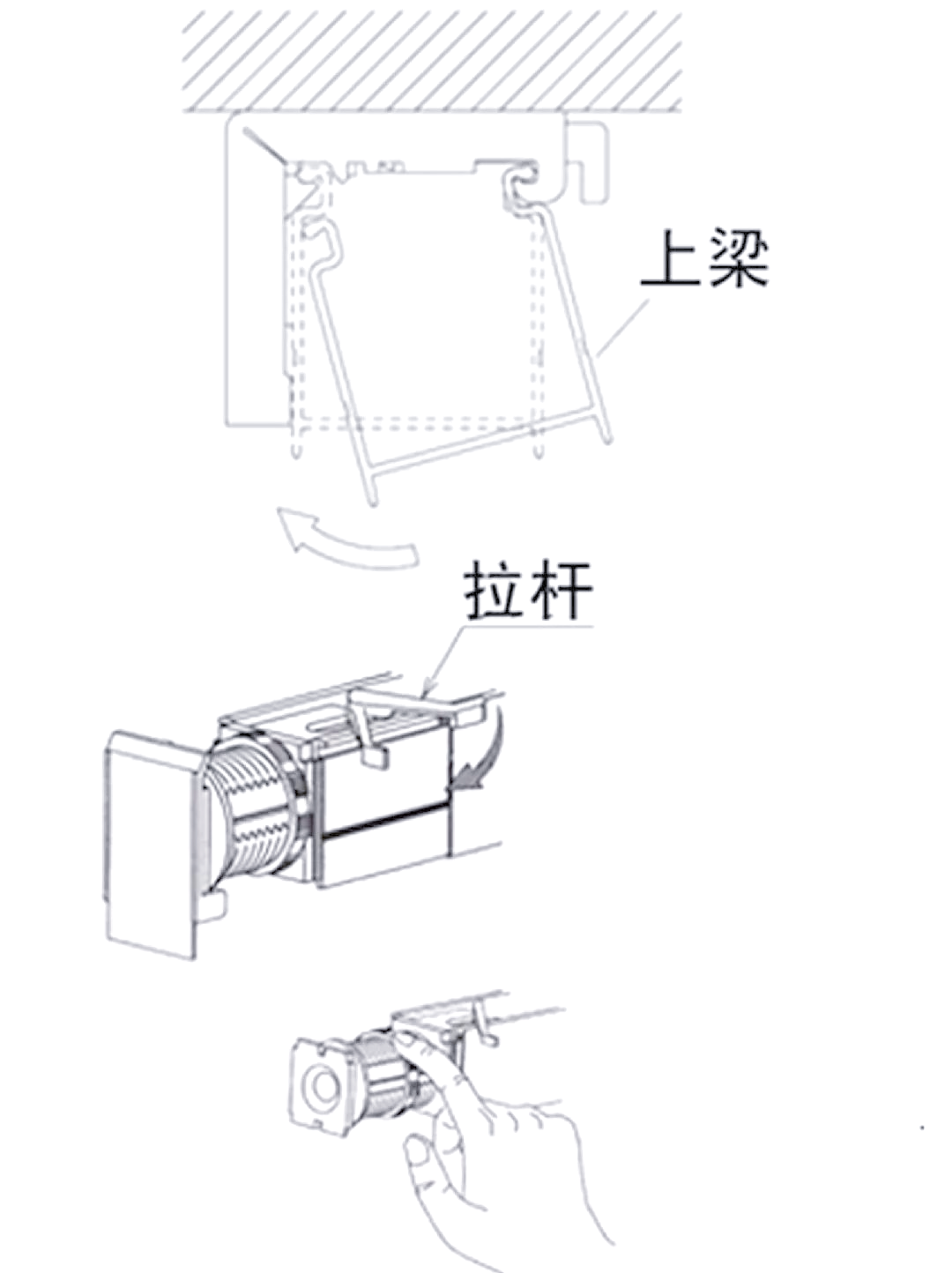 上梁

拉杆