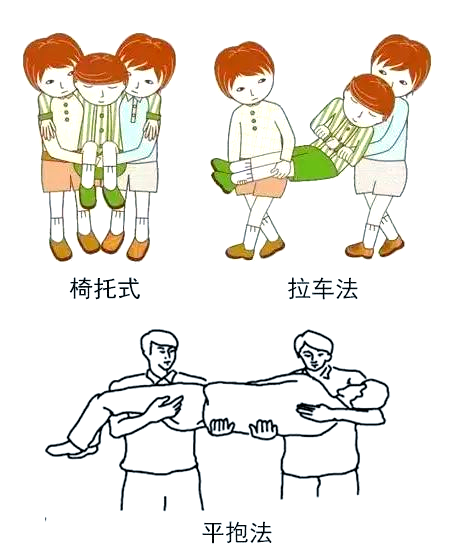 椅托式

拉车法

平抱法