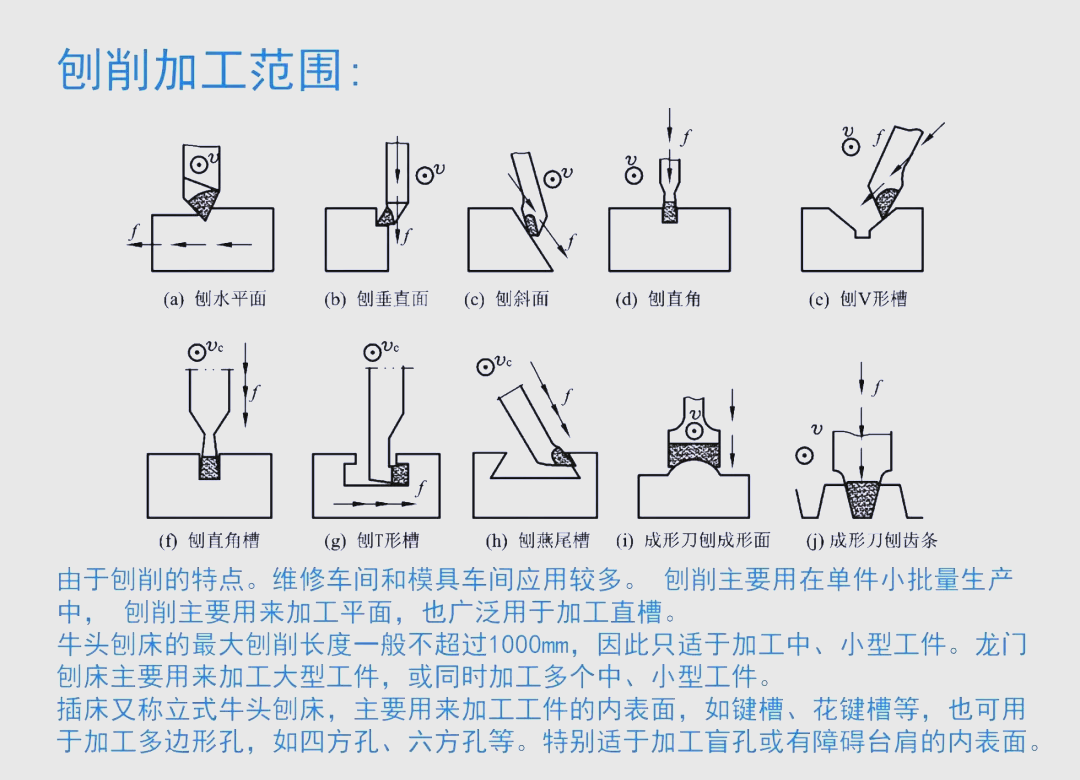 刨削加工范围:

$v$ $f$ (a) 刨水平面

$v$ $f$ (b) 刨垂直面

$v$ $f$ (c) 刨斜面

$v$ $f$ (d) 刨直角

$v$ $f$ (c) 刨V形槽

$v_c$ $f$ (f) 刨直角槽

$v_c$ $f$ (g) 刨T形槽

$v_c$ $f$ (h) 刨燕尾槽

(i) 成形刀刨成形面

$v$ $f$ (j) 成形刀刨齿条

由于刨削的特点。维修车间和模具车间应用较多。 刨削主要用在单件小批量生产中， 刨削主要用来加工平面，也广泛用于加工直槽。
牛头刨床的最大刨削长度一般不超过1000mm，因此只适于加工中、小型工件。龙门刨床主要用来加工大型工件，或同时加工多个中、小型工件。
插床又称立式牛头刨床，主要用来加工工件的内表面，如键槽、花键槽等，也可用于加工多边形孔，如四方孔、六方孔等。特别适于加工盲孔或有障碍台肩的内表面。