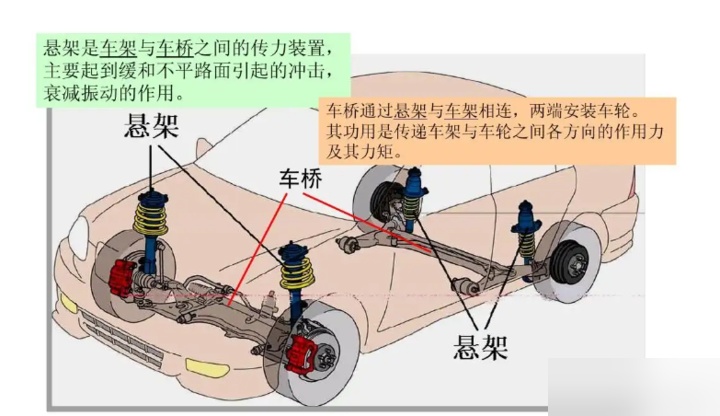 悬架是车架与车桥之间的传力装置，主要起到缓和不平路面引起的冲击，衰减振动的作用。

车桥通过悬架与车架相连，两端安装车轮。其功用是传递车架与车轮之间各方向的作用力及其力矩。

悬架

车桥

悬架