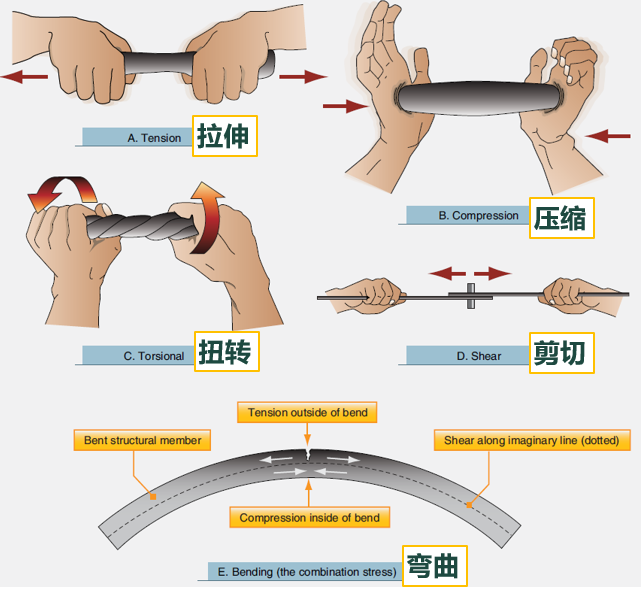 A. Tension 拉伸

B. Compression 压缩

C. Torsional 扭转

D. Shear 剪切

Tension outside of bend

Bent structural member

Shear along imaginary line (dotted)

Compression inside of bend

E. Bending (the combination stress) 弯曲