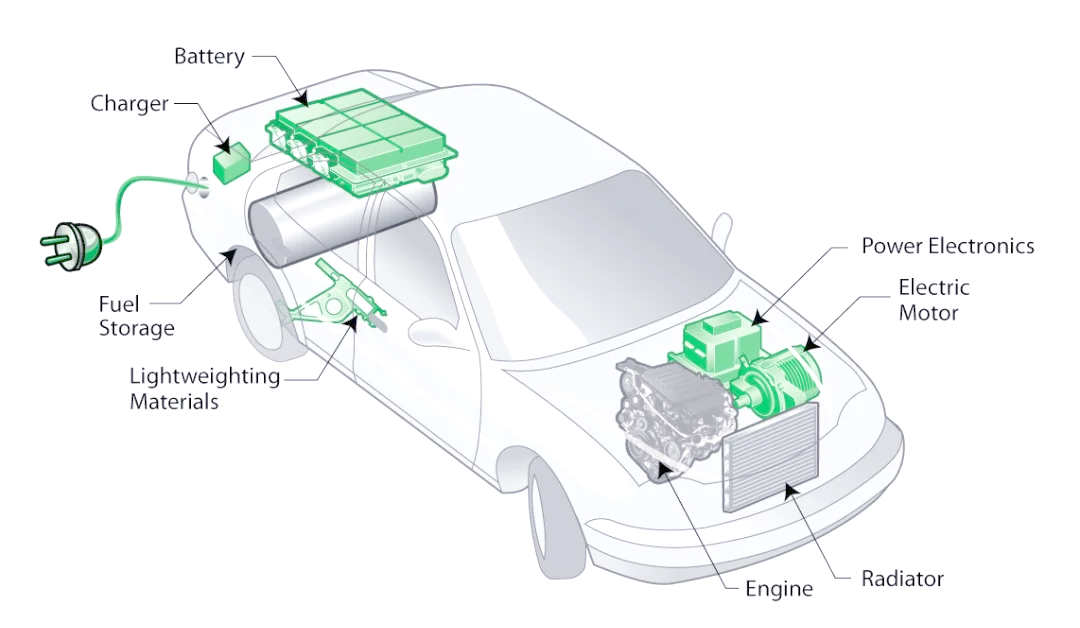 Battery

Charger

Fuel Storage

Lightweighting Materials

Power Electronics

Electric Motor

Engine

Radiator