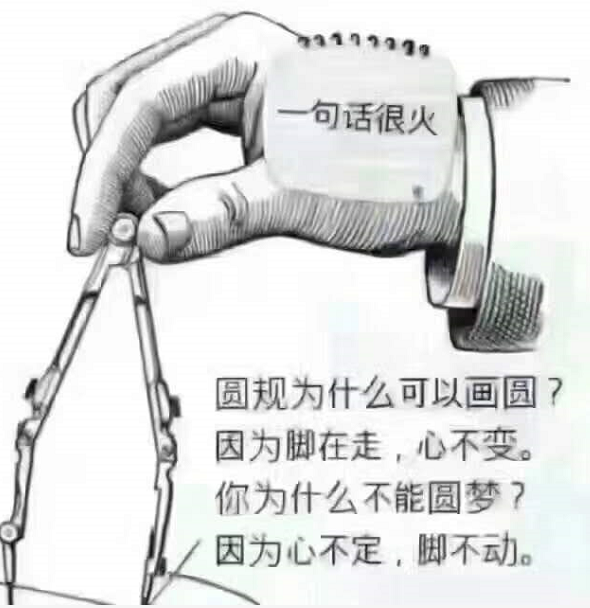 一句话很火

圆规为什么可以画圆？
因为脚在走，心不变。
你为什么不能圆梦？
因为心不定，脚不动。