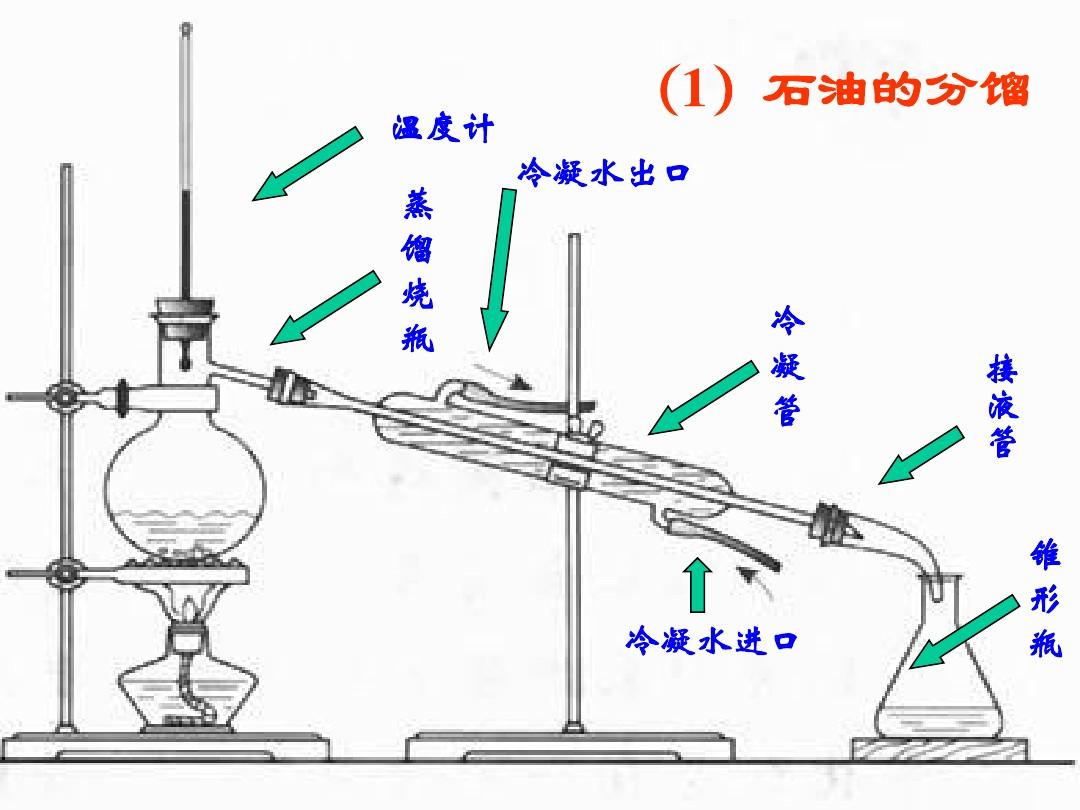 (1) 石油的分馏

温度计

冷凝水出口

蒸馏烧瓶

冷凝管

接液管

锥形瓶

冷凝水进口