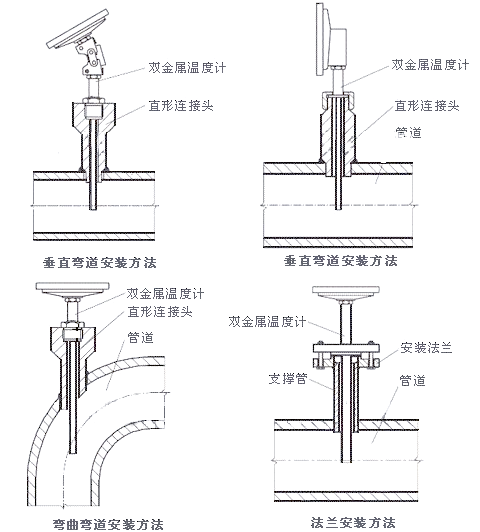 双金属温度计
直形连接头
垂直弯道安装方法

双金属温度计
直形连接头
管道
垂直弯道安装方法

双金属温度计
直形连接头
管道
弯曲弯道安装方法

双金属温度计
安装法兰
支撑管
管道
法兰安装方法