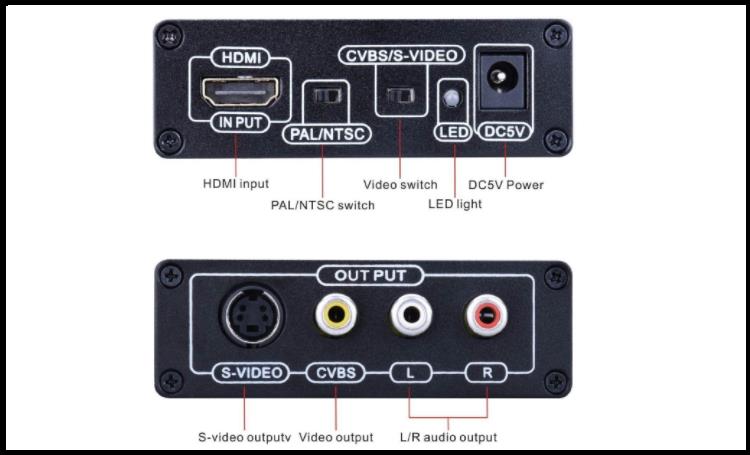 HDMI
IN PUT
PAL/NTSC
CVBS/S-VIDEO
LED
DC5V

HDMI input
PAL/NTSC switch
Video switch
LED light
DC5V Power

OUT PUT
S-VIDEO
CVBS
L
R

S-video outputv
Video output
L/R audio output