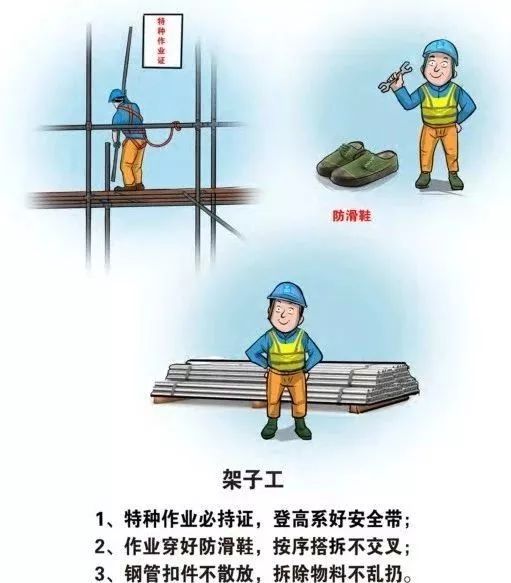 特种作业证

防滑鞋

架子工

1、特种作业必持证，登高系好安全带；
2、作业穿好防滑鞋，按序搭拆不交叉；
3、钢管扣件不散放，拆除物料不乱扔。