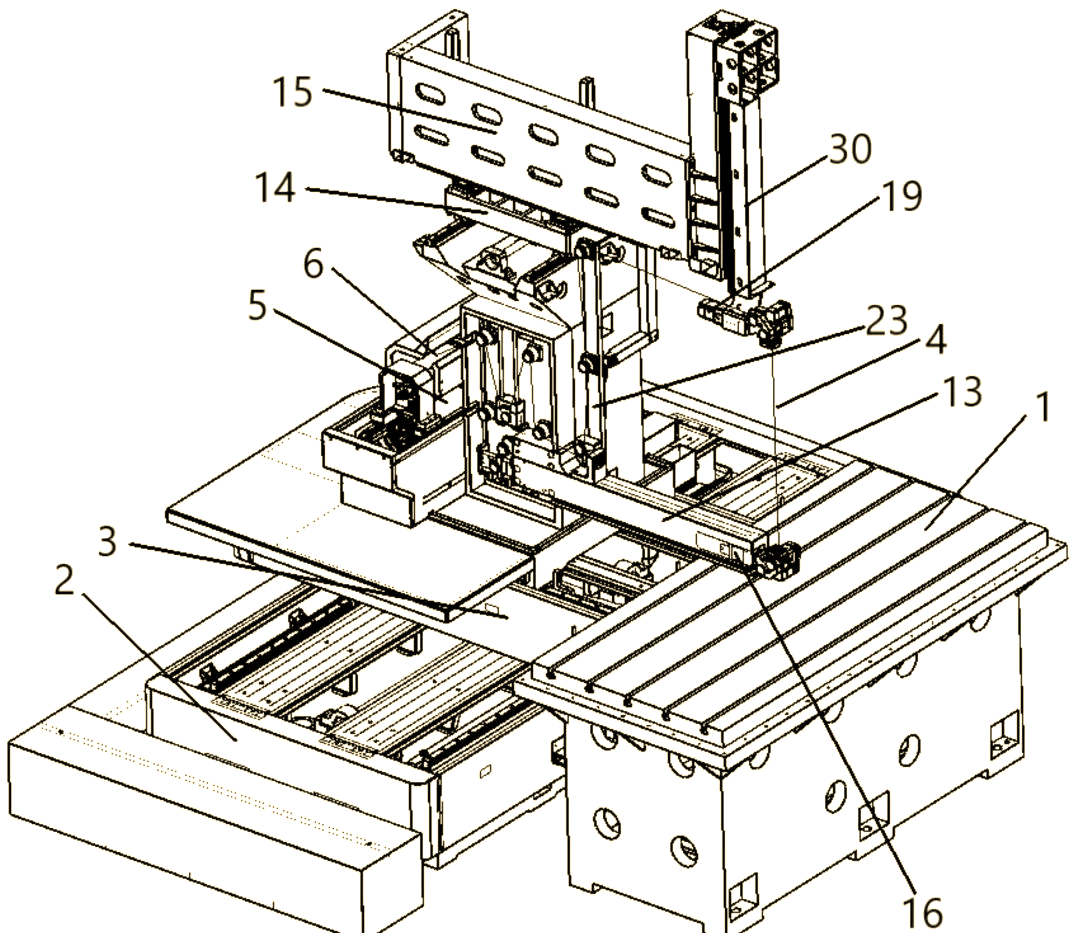 15
30
14
19
6
5
23
4
13
1
3
2
16