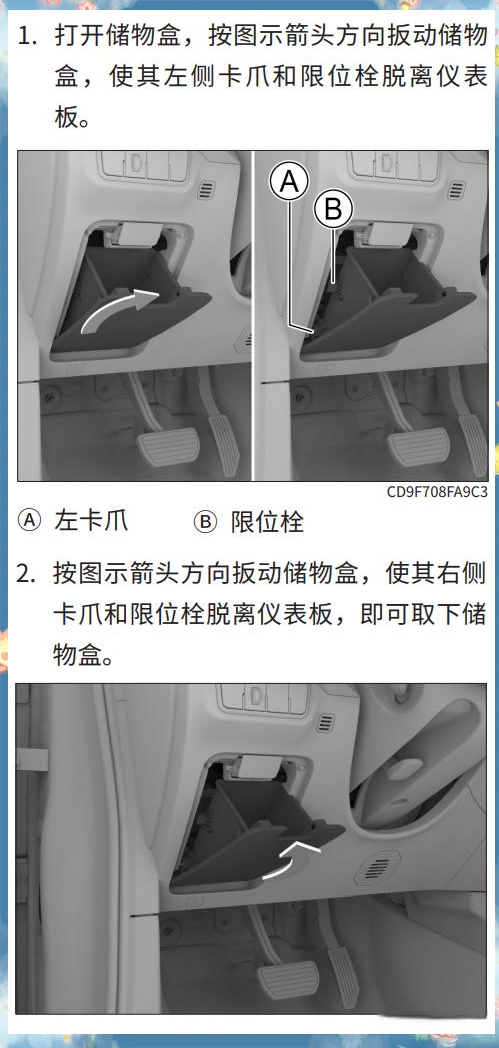 1. 打开储物盒，按图示箭头方向扳动储物盒，使其左侧卡爪和限位栓脱离仪表板。

A

B

CD9F708FA9C3

Ⓐ 左卡爪　Ⓑ 限位栓

2. 按图示箭头方向扳动储物盒，使其右侧卡爪和限位栓脱离仪表板，即可取下储物盒。