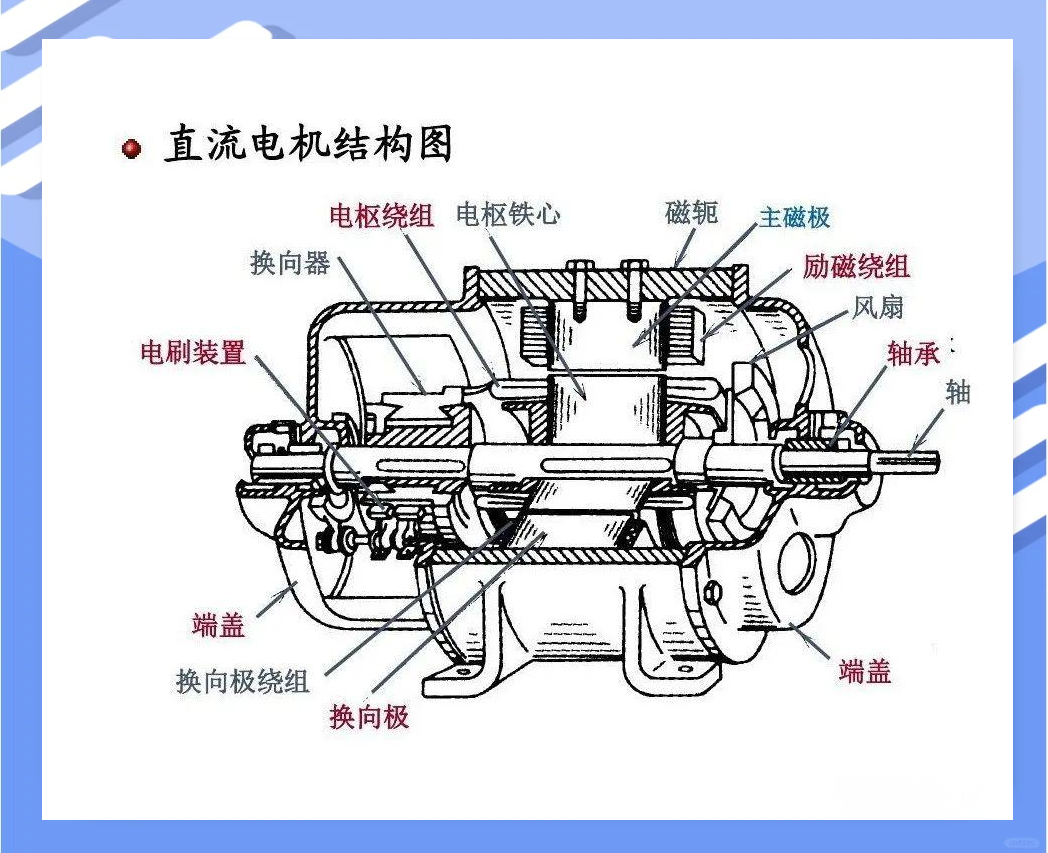 直流电机结构图

电枢绕组
电枢铁心
磁轭
主磁极
换向器
励磁绕组
风扇
电刷装置
轴承
轴
端盖
换向极绕组
换向极
端盖