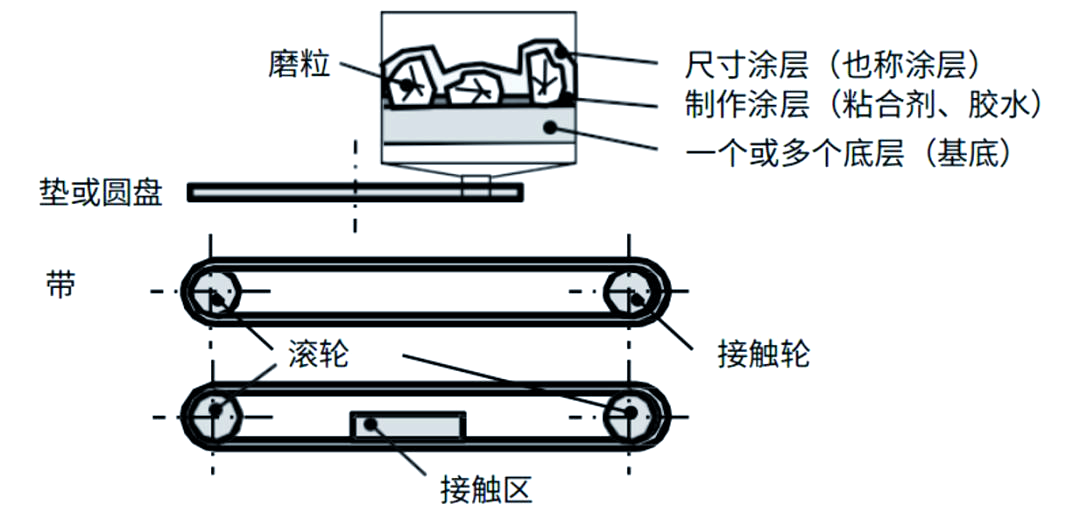 磨粒

尺寸涂层（也称涂层）

制作涂层（粘合剂、胶水）

一个或多个底层（基底）

垫或圆盘

带

滚轮

接触轮

接触区