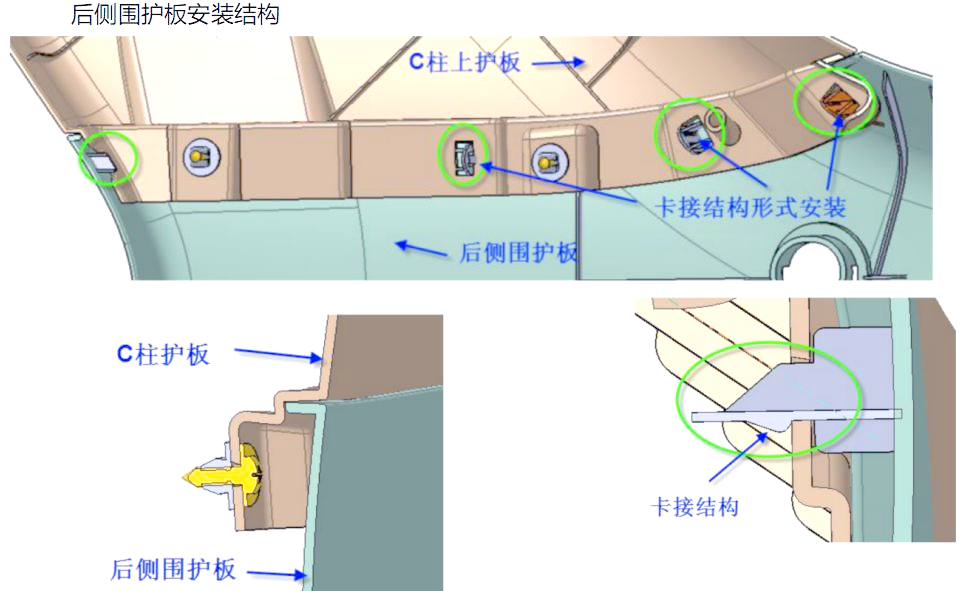 后侧围护板安装结构

C柱上护板

卡接结构形式安装

后侧围护板

C柱护板

后侧围护板

卡接结构