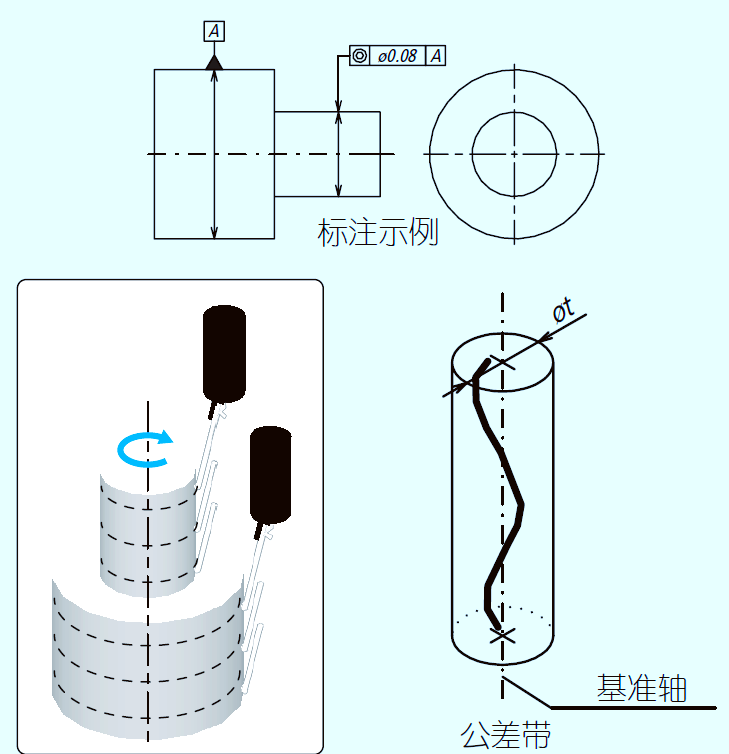 A

◎ ø0.08 A

标注示例

øt

基准轴

公差带