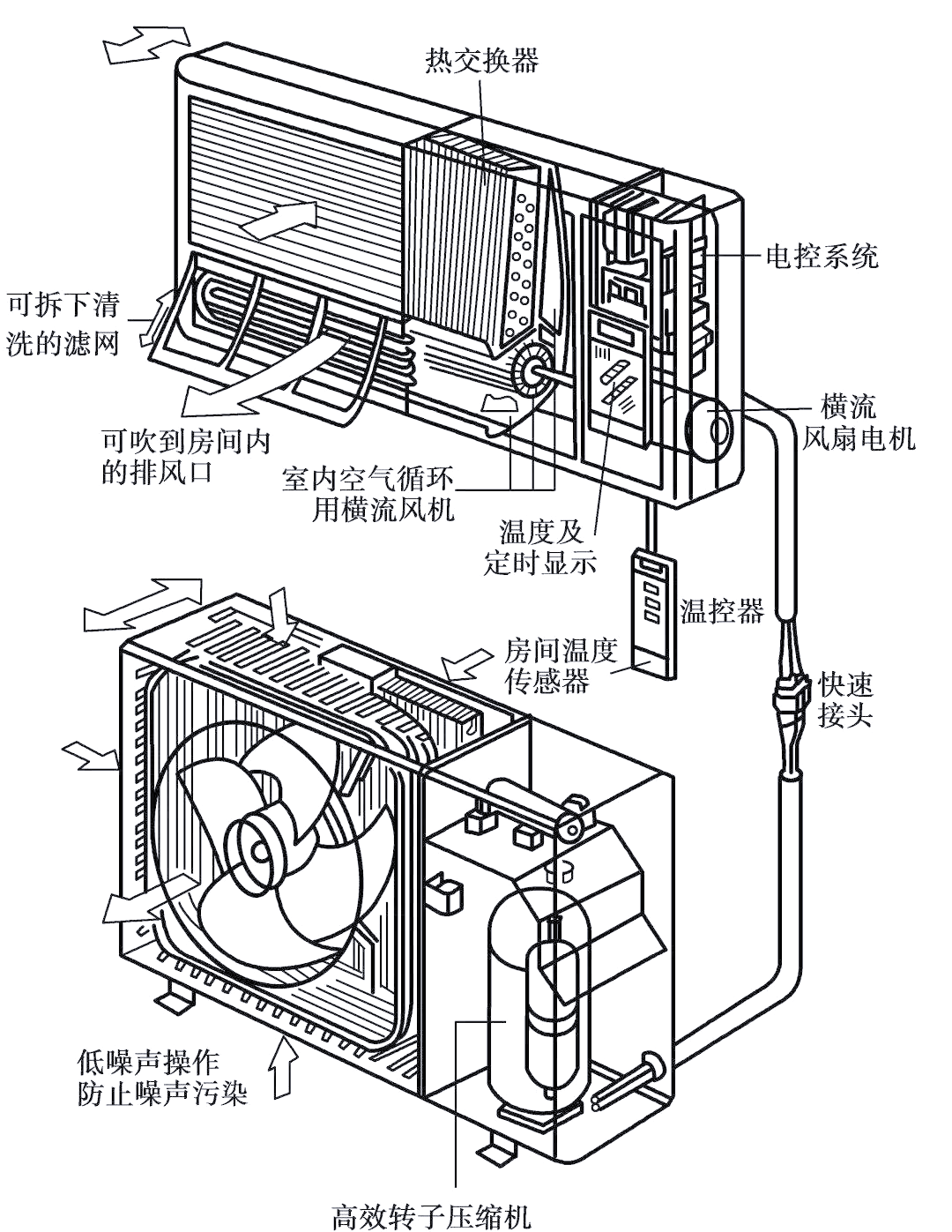 热交换器

电控系统

可拆下清洗的滤网

横流风扇电机

可吹到房间内的排风口

室内空气循环用横流风机

温度及定时显示

温控器

房间温度传感器

快速接头

低噪声操作防止噪声污染

高效转子压缩机