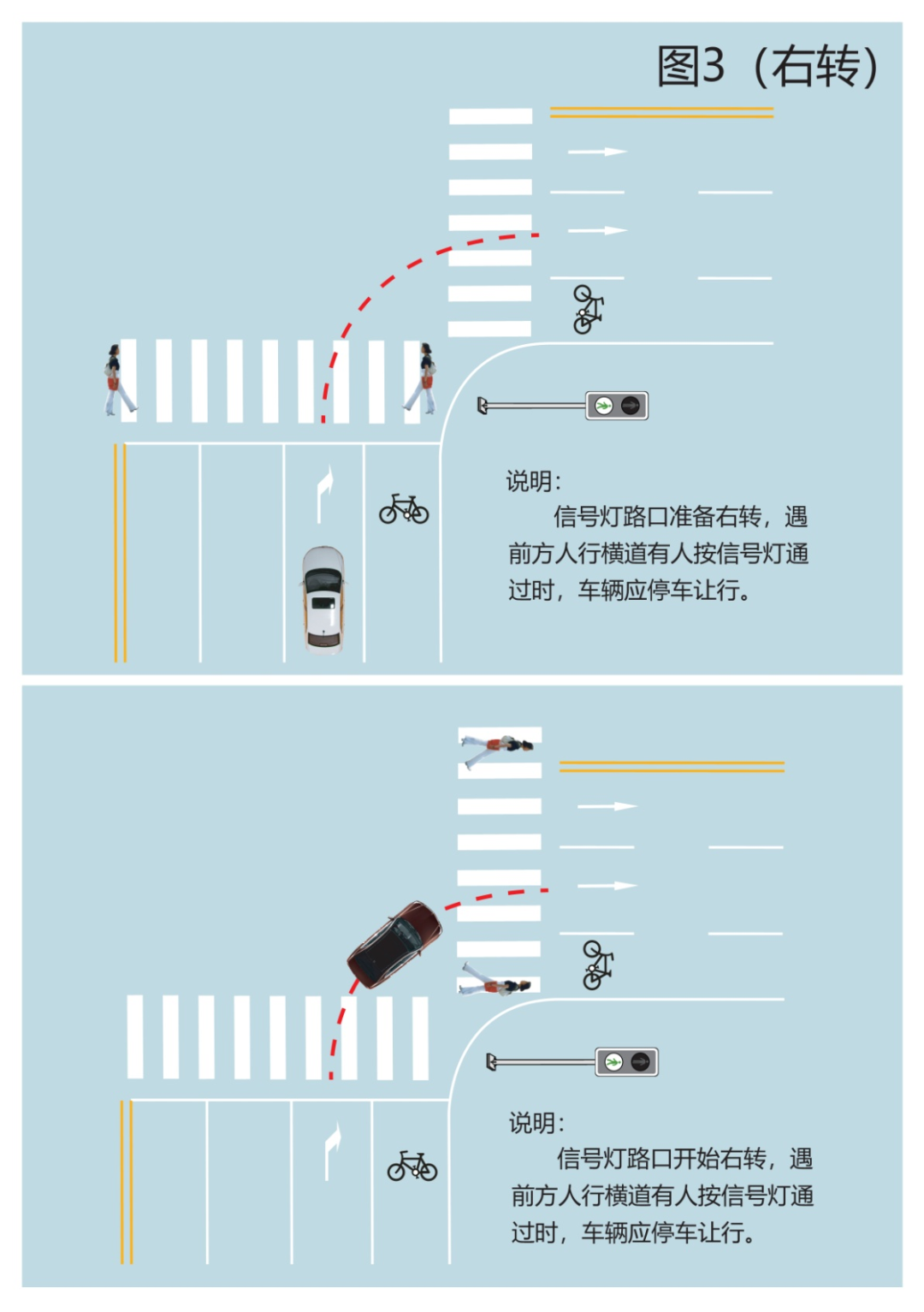 图3（右转）

说明：

信号灯路口准备右转，遇前方人行横道有人按信号灯通过时，车辆应停车让行。

说明：

信号灯路口开始右转，遇前方人行横道有人按信号灯通过时，车辆应停车让行。