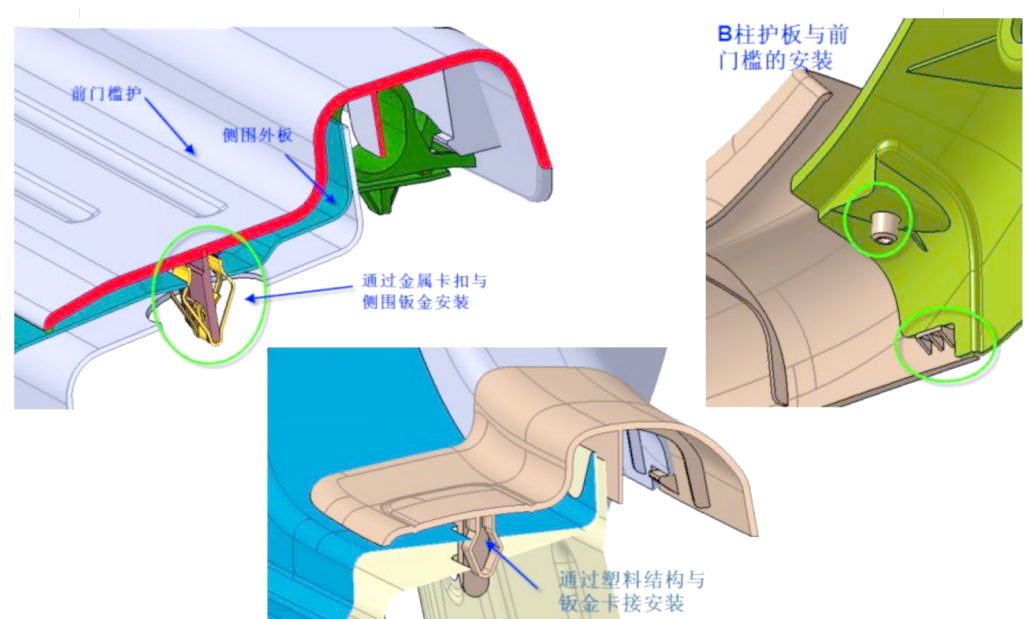 前门槛护

侧围外板

通过金属卡扣与侧围钣金安装

B柱护板与前门槛的安装

通过塑料结构与钣金卡接安装