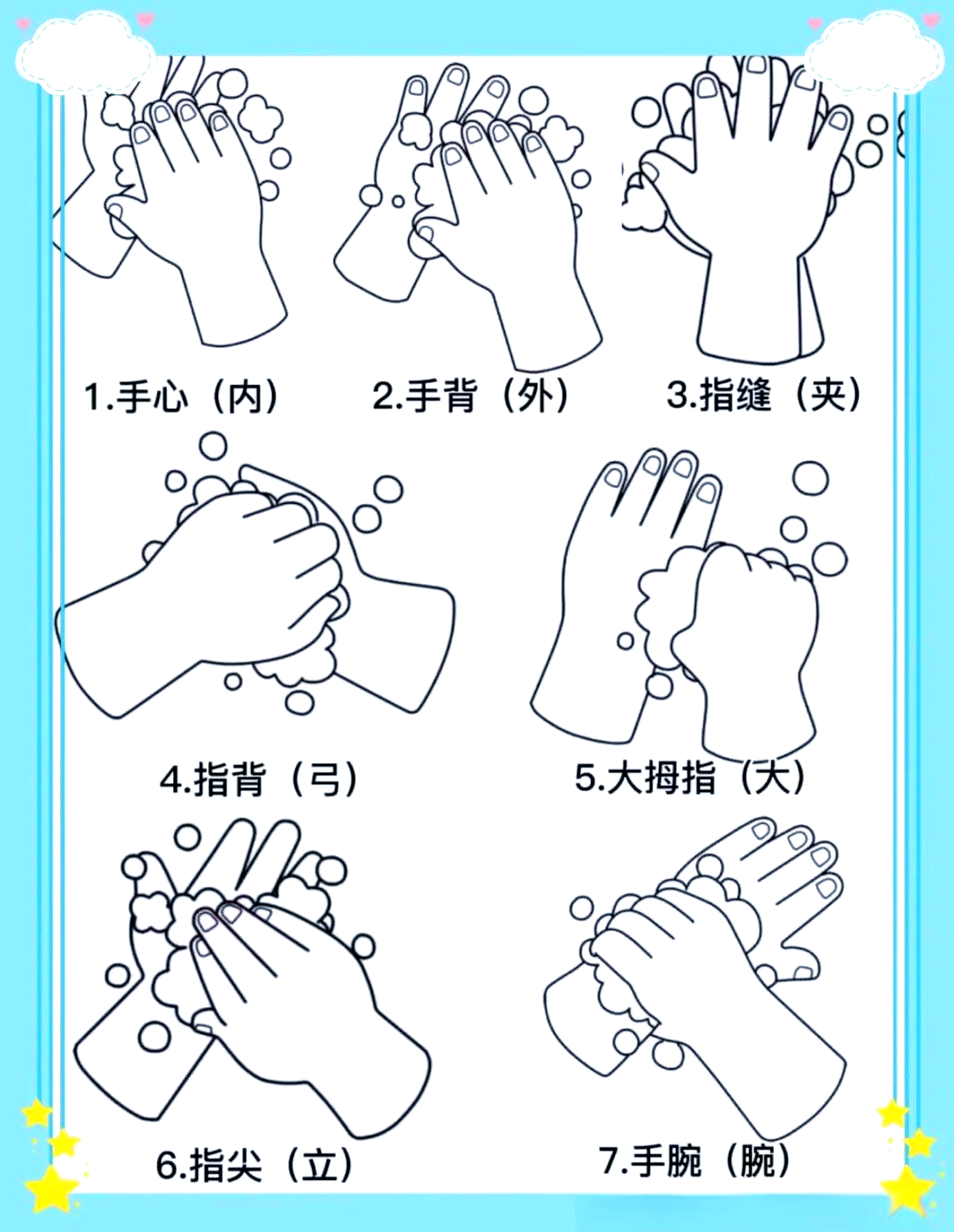 1.手心（内）

2.手背（外）

3.指缝（夹）

4.指背（弓）

5.大拇指（大）

6.指尖（立）

7.手腕（腕）