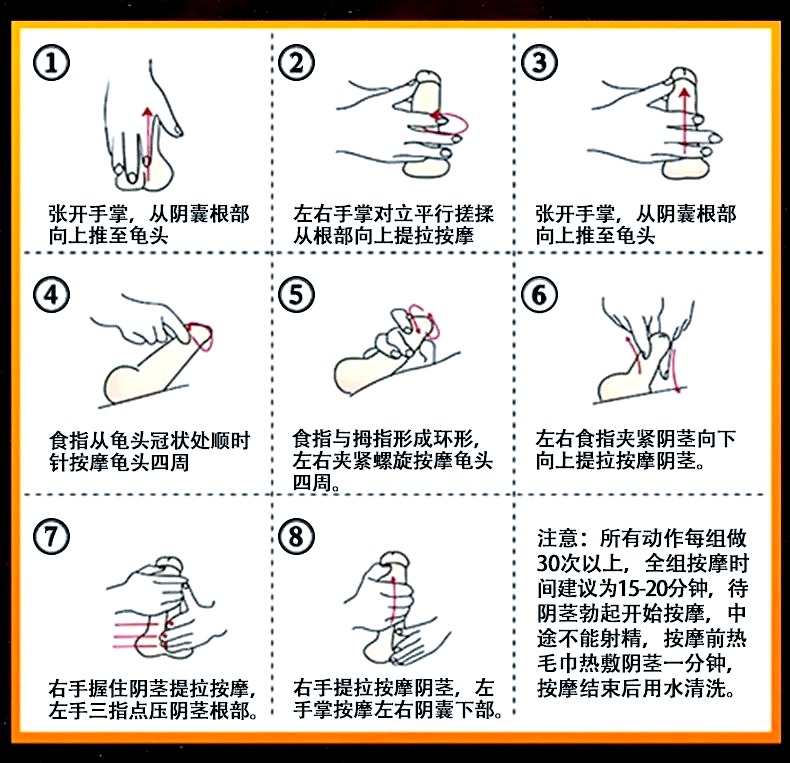 ①

张开手掌，从阴囊根部向上推至龟头

②

左右手掌对立平行搓揉从根部向上提拉按摩

③

张开手掌，从阴囊根部向上推至龟头

④

食指从龟头冠状处顺时针按摩龟头四周

⑤

食指与拇指形成环形，左右夹紧螺旋按摩龟头四周。

⑥

左右食指夹紧阴茎向下向上提拉按摩阴茎。

⑦

右手握住阴茎提拉按摩，左手三指点压阴茎根部。

⑧

右手提拉按摩阴茎，左手掌按摩左右阴囊下部。

注意：所有动作每组做30次以上，全组按摩时间建议为15-20分钟，待阴茎勃起开始按摩，中途不能射精，按摩前热毛巾热敷阴茎一分钟，按摩结束后用水清洗。