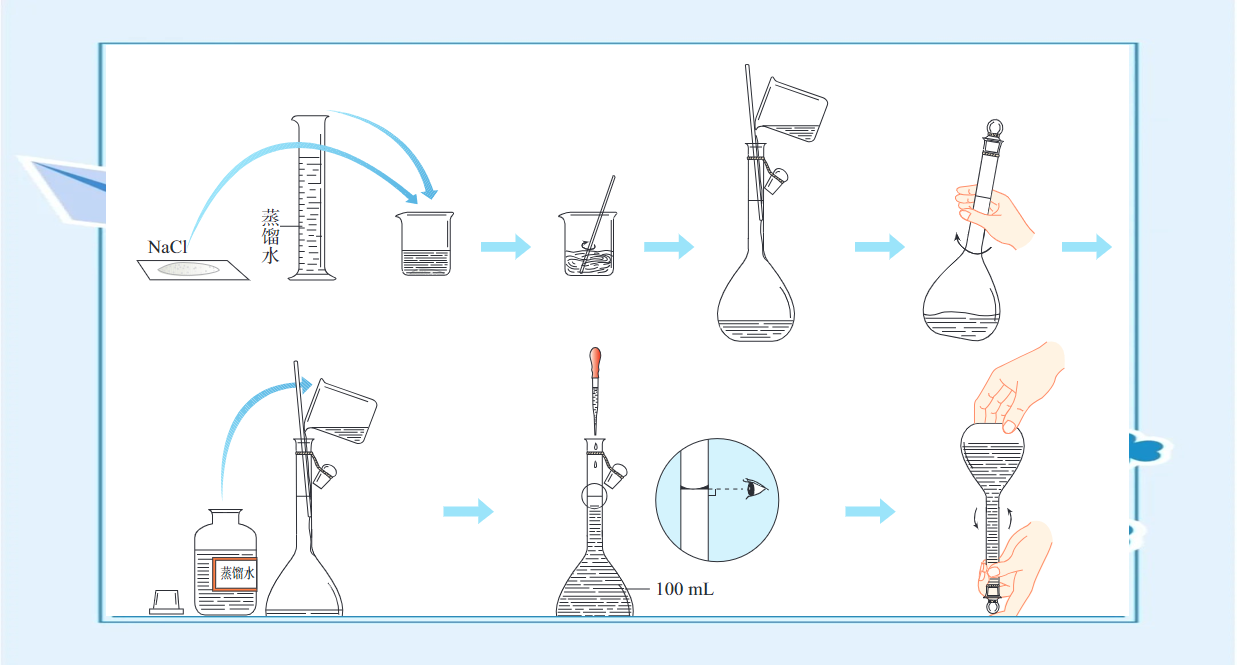 NaCl

蒸馏水

蒸馏水

100 mL