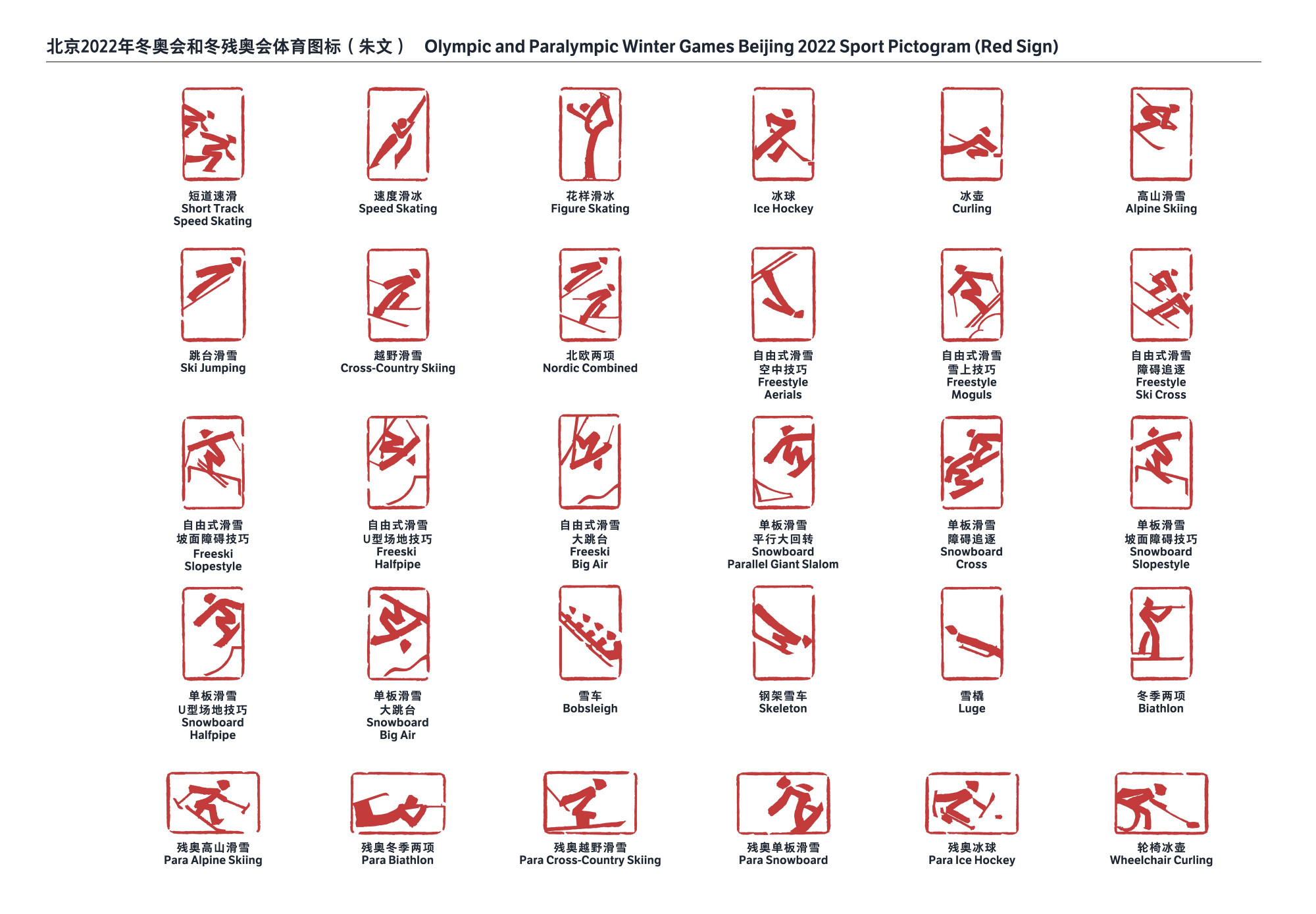 北京2022年冬奥会和冬残奥会体育图标（朱文） Olympic and Paralympic Winter Games Beijing 2022 Sport Pictogram (Red Sign)

短道速滑
Short Track
Speed Skating

速度滑冰
Speed Skating

花样滑冰
Figure Skating

冰球
Ice Hockey

冰壶
Curling

高山滑雪
Alpine Skiing

跳台滑雪
Ski Jumping

越野滑雪
Cross-Country Skiing

北欧两项
Nordic Combined

自由式滑雪
空中技巧
Freestyle
Aerials

自由式滑雪
雪上技巧
Freestyle
Moguls

自由式滑雪
障碍追逐
Freestyle
Ski Cross

自由式滑雪
坡面障碍技巧
Freeski
Slopestyle

自由式滑雪
U型场地技巧
Freeski
Halfpipe

自由式滑雪
大跳台
Freeski
Big Air

单板滑雪
平行大回转
Snowboard
Parallel Giant Slalom

单板滑雪
障碍追逐
Snowboard
Cross

单板滑雪
坡面障碍技巧
Snowboard
Slopestyle

单板滑雪
U型场地技巧
Snowboard
Halfpipe

单板滑雪
大跳台
Snowboard
Big Air

雪车
Bobsleigh

钢架雪车
Skeleton

雪橇
Luge

冬季两项
Biathlon

残奥高山滑雪
Para Alpine Skiing

残奥冬季两项
Para Biathlon

残奥越野滑雪
Para Cross-Country Skiing

残奥单板滑雪
Para Snowboard

残奥冰球
Para Ice Hockey

轮椅冰壶
Wheelchair Curling