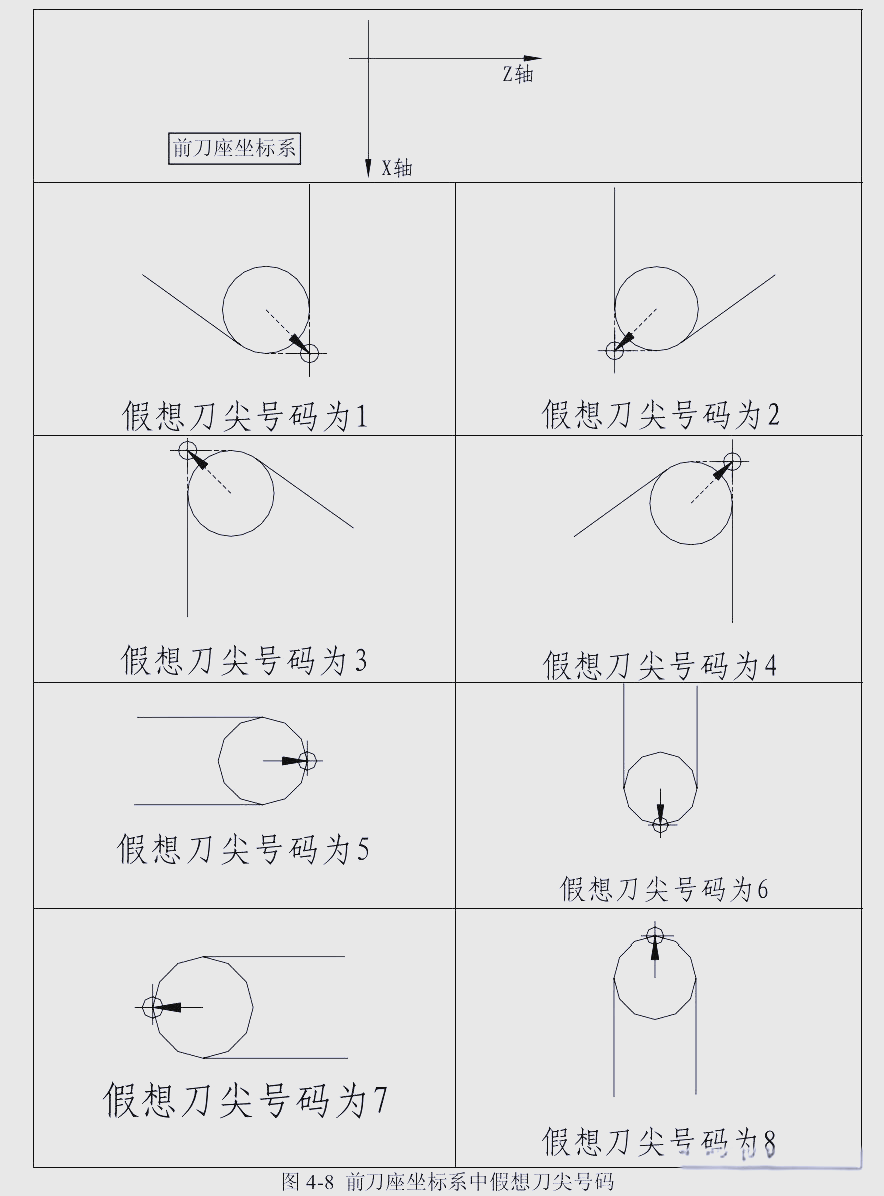 Z轴

前刀座坐标系

X轴

假想刀尖号码为1

假想刀尖号码为2

假想刀尖号码为3

假想刀尖号码为4

假想刀尖号码为5

假想刀尖号码为6

假想刀尖号码为7

假想刀尖号码为8

图 4-8 前刀座坐标系中假想刀尖号码