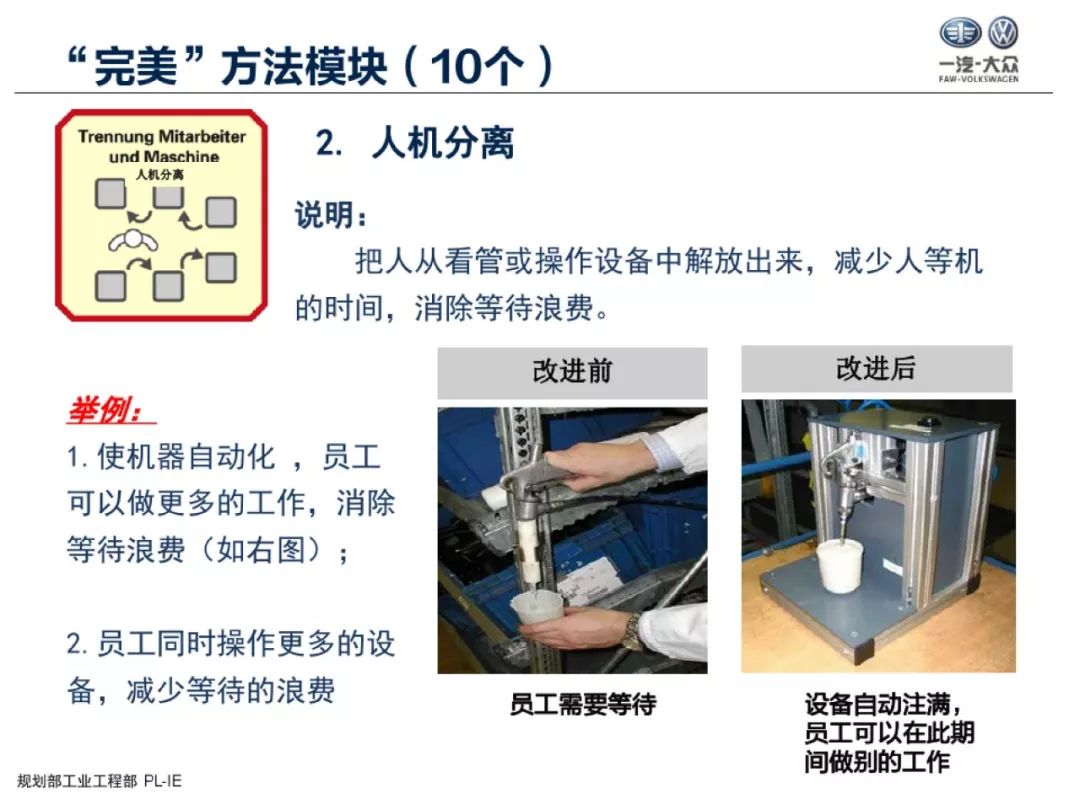 “完美”方法模块（10个）

一汽-大众
FAW-VOLKSWAGEN

Trennung Mitarbeiter und Maschine
人机分离

2. 人机分离

说明：
把人从看管或操作设备中解放出来，减少人等机的时间，消除等待浪费。

举例：
1. 使机器自动化 ，员工可以做更多的工作，消除等待浪费（如右图）；

2. 员工同时操作更多的设备，减少等待的浪费

改进前

员工需要等待

改进后

设备自动注满，员工可以在此期间做别的工作

规划部工业工程部 PL-IE