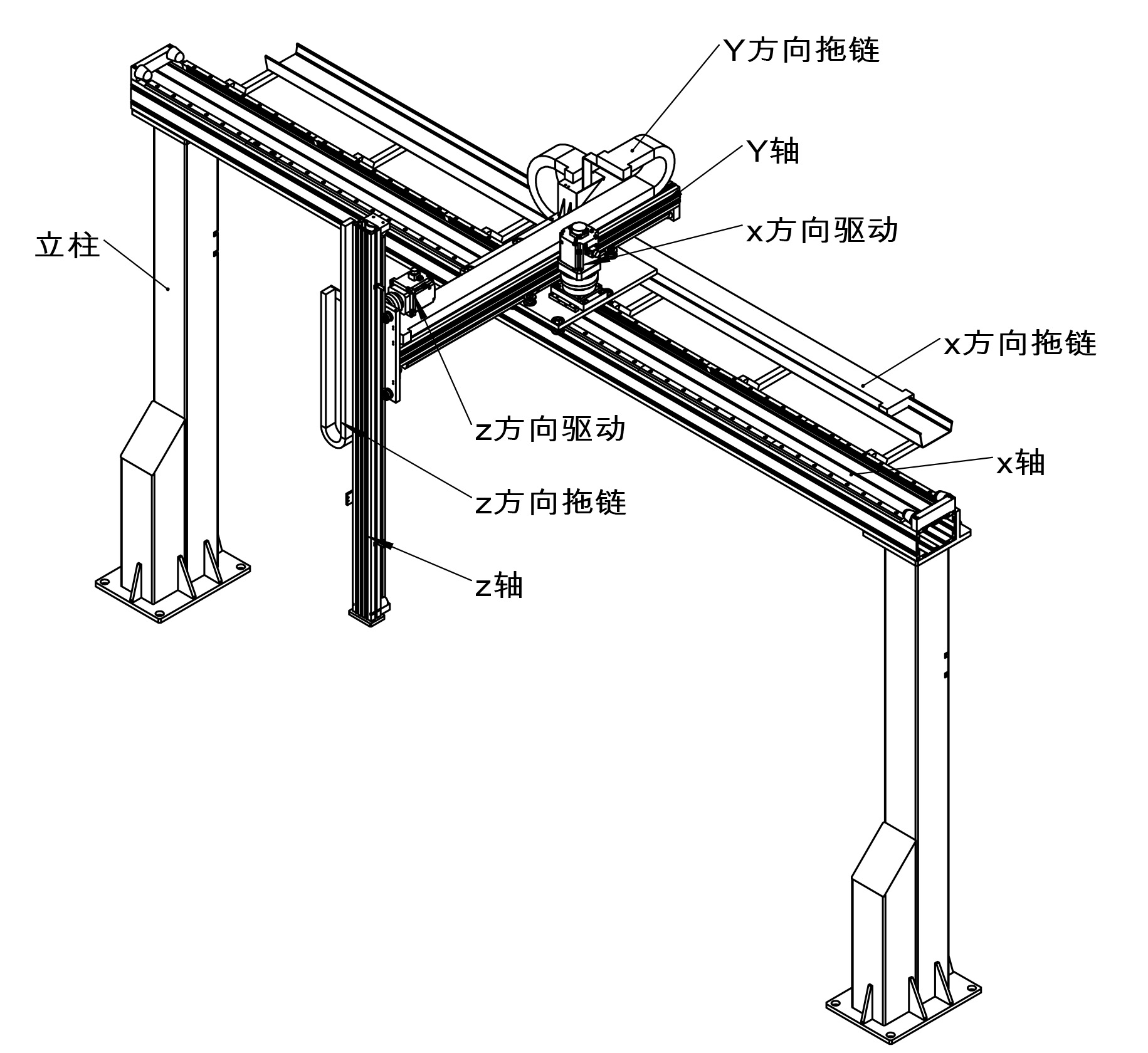 Y方向拖链
Y轴
立柱
x方向驱动
x方向拖链
z方向驱动
x轴
z方向拖链
z轴