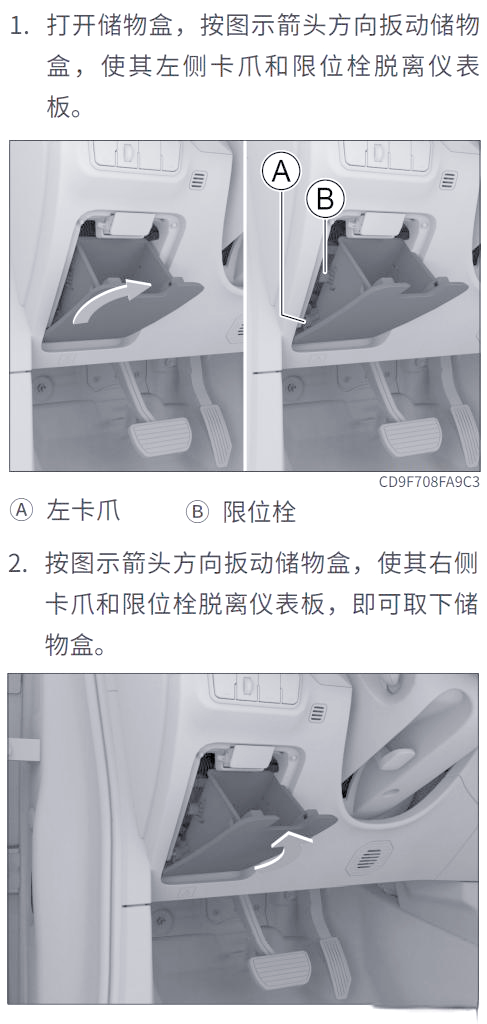 1. 打开储物盒，按图示箭头方向扳动储物盒，使其左侧卡爪和限位栓脱离仪表板。

A

B

CD9F708FA9C3

Ⓐ 左卡爪　Ⓑ 限位栓

2. 按图示箭头方向扳动储物盒，使其右侧卡爪和限位栓脱离仪表板，即可取下储物盒。