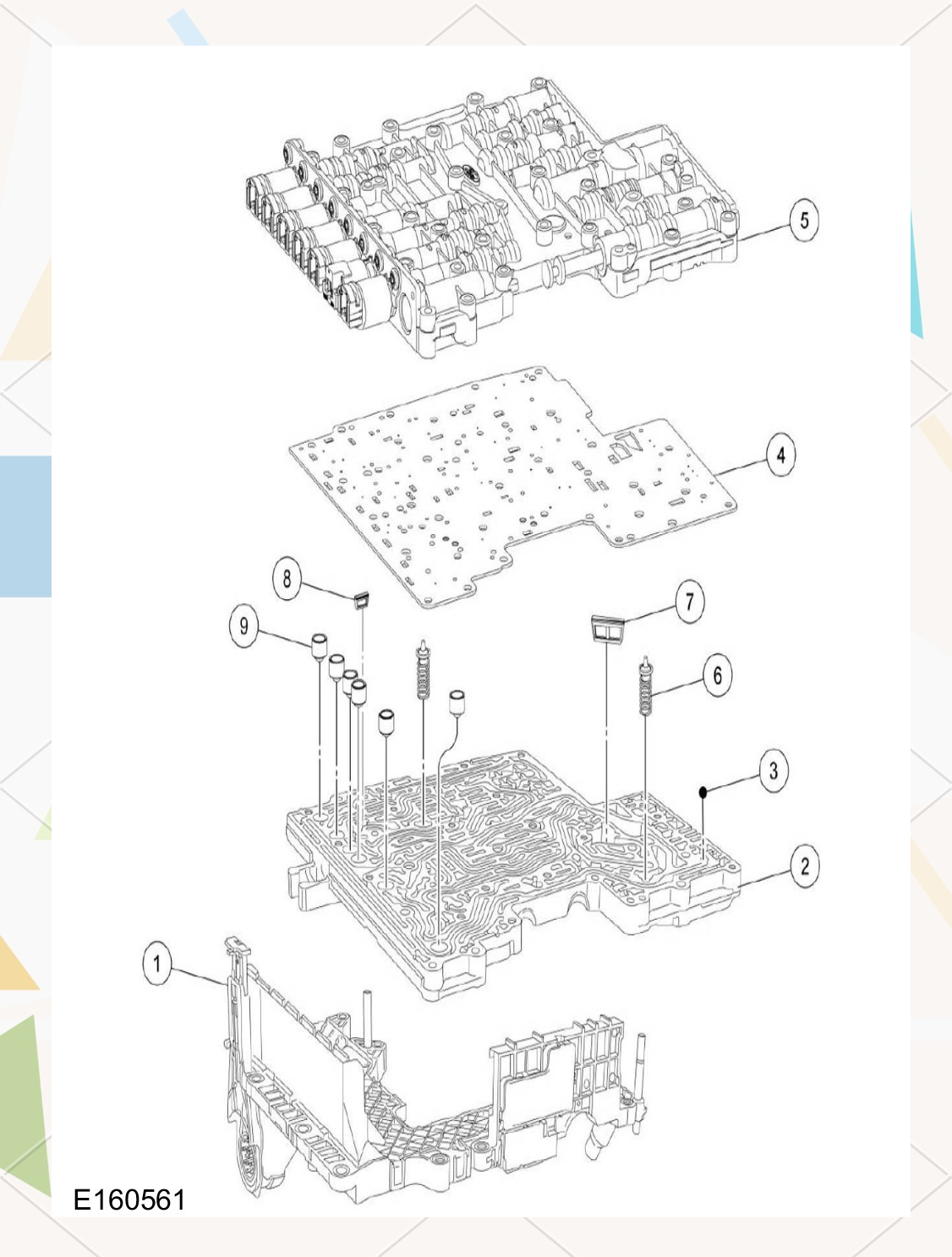 5
4
8
7
9
6
3
2
1
E160561