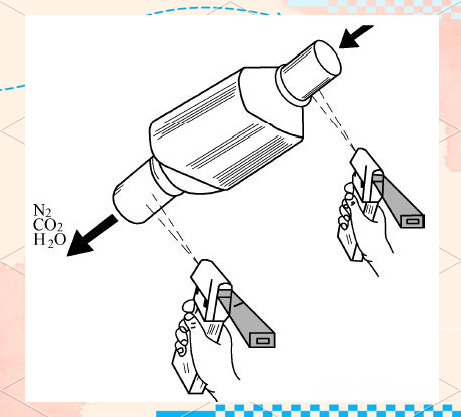 $N_2$
$CO_2$
$H_2O$