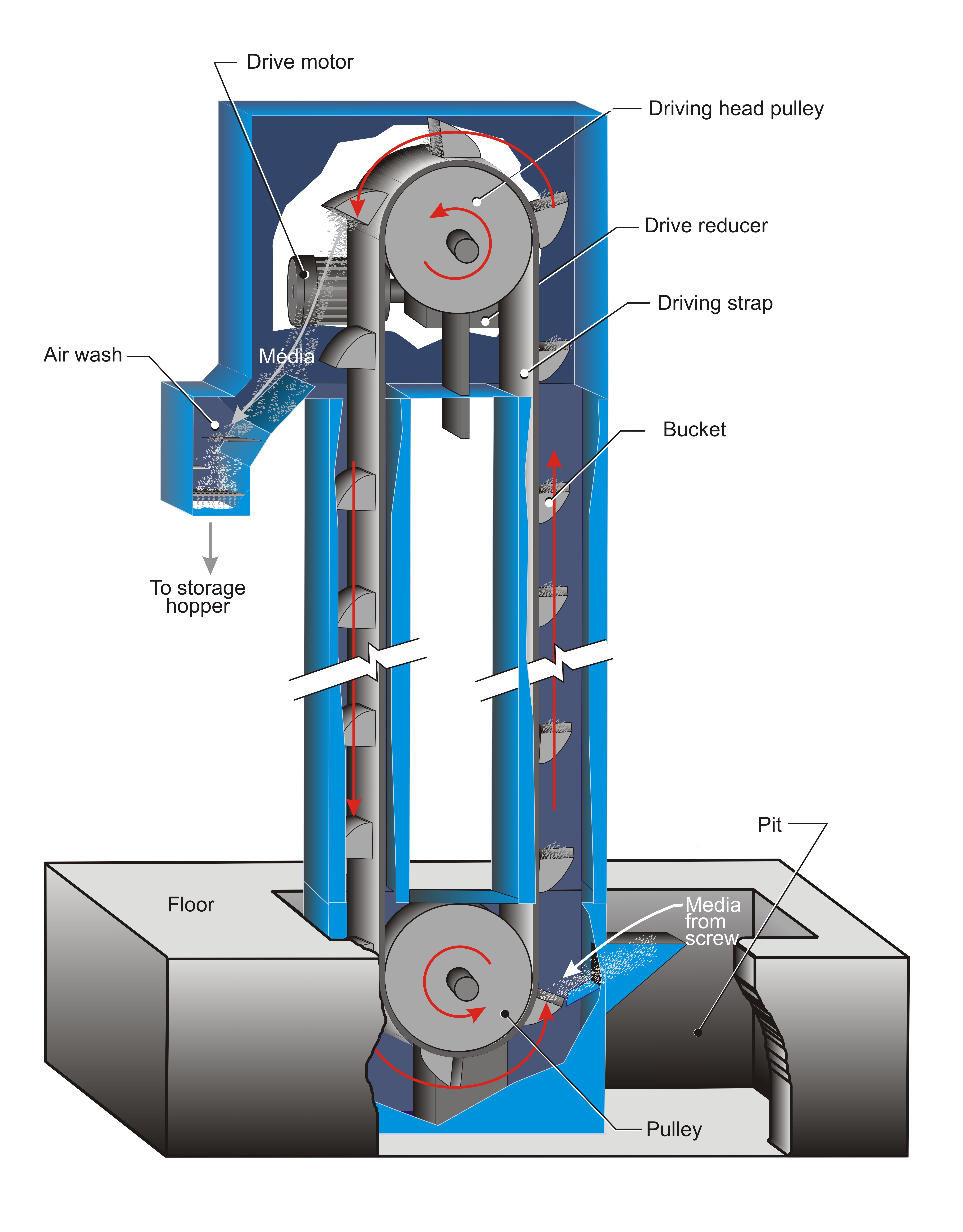 Drive motor

Driving head pulley

Drive reducer

Driving strap

Air wash

Média

Bucket

To storage hopper

Pit

Floor

Media from screw

Pulley